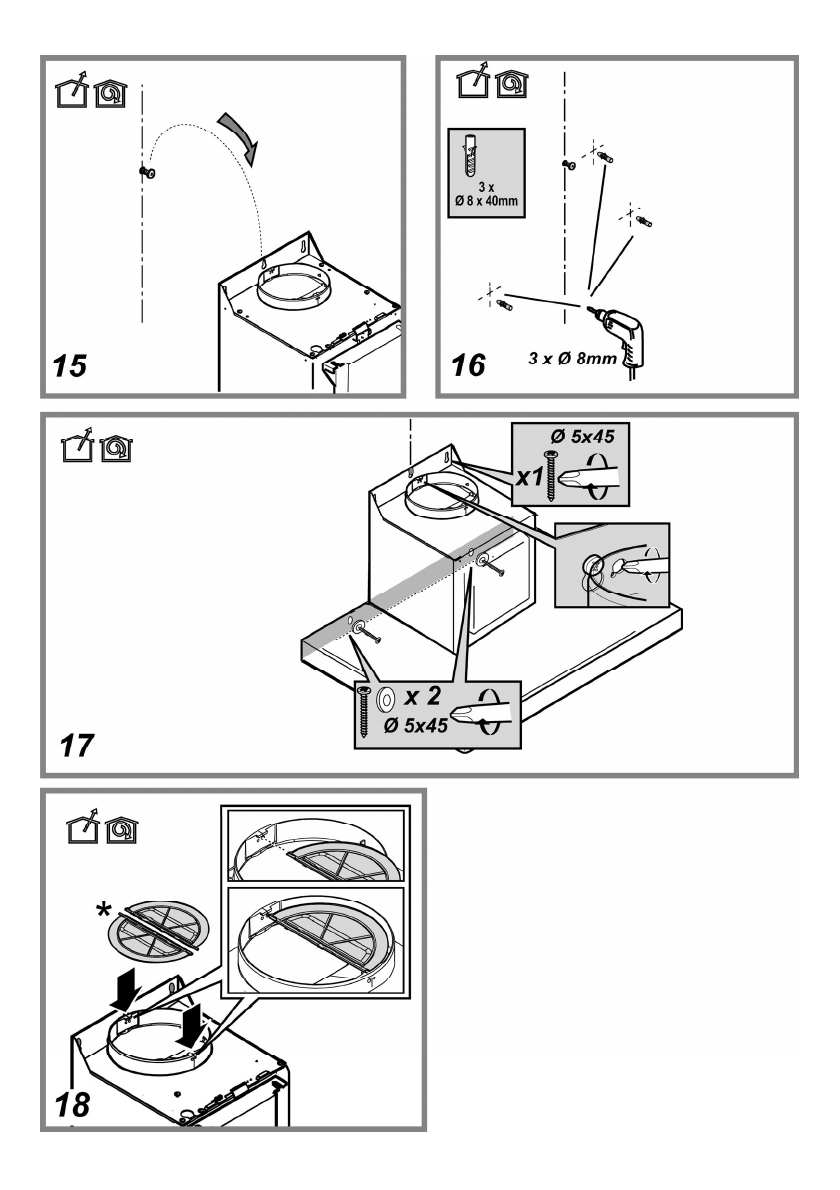 15

3 x
Ø 8 x 40mm

3 x Ø 8mm

16

Ø 5x45
x1

x 2
Ø 5x45

17

*

18