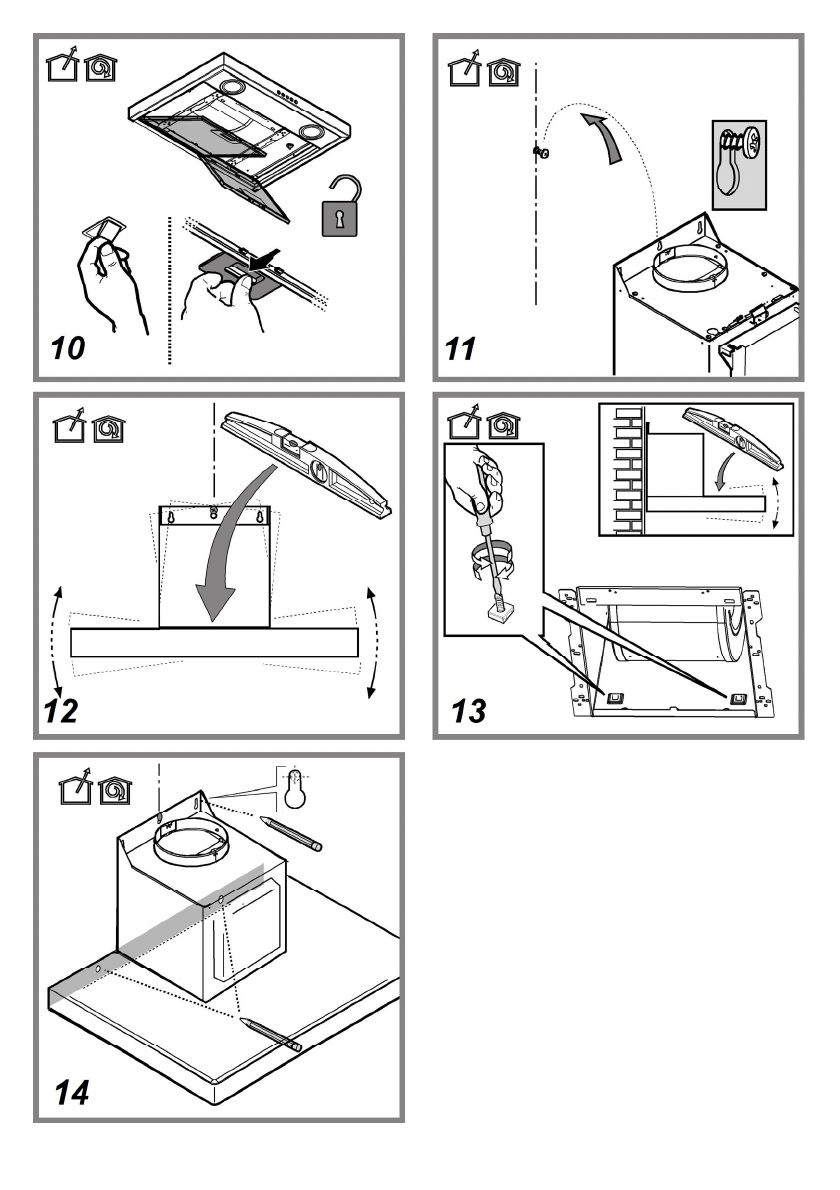 10

11

12

13

14