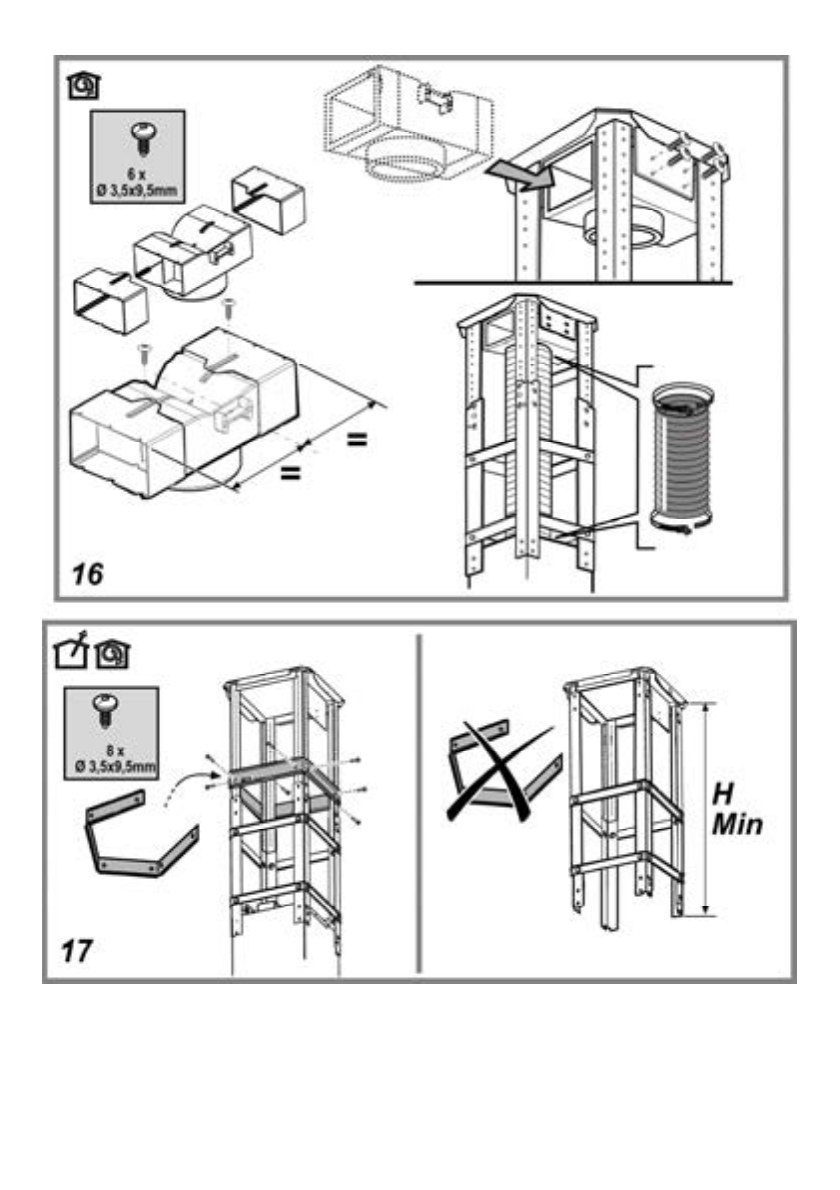 6 x
Ø 3,5x9,5mm

=

=

16

8 x
Ø 3,5x9,5mm

H
Min

17