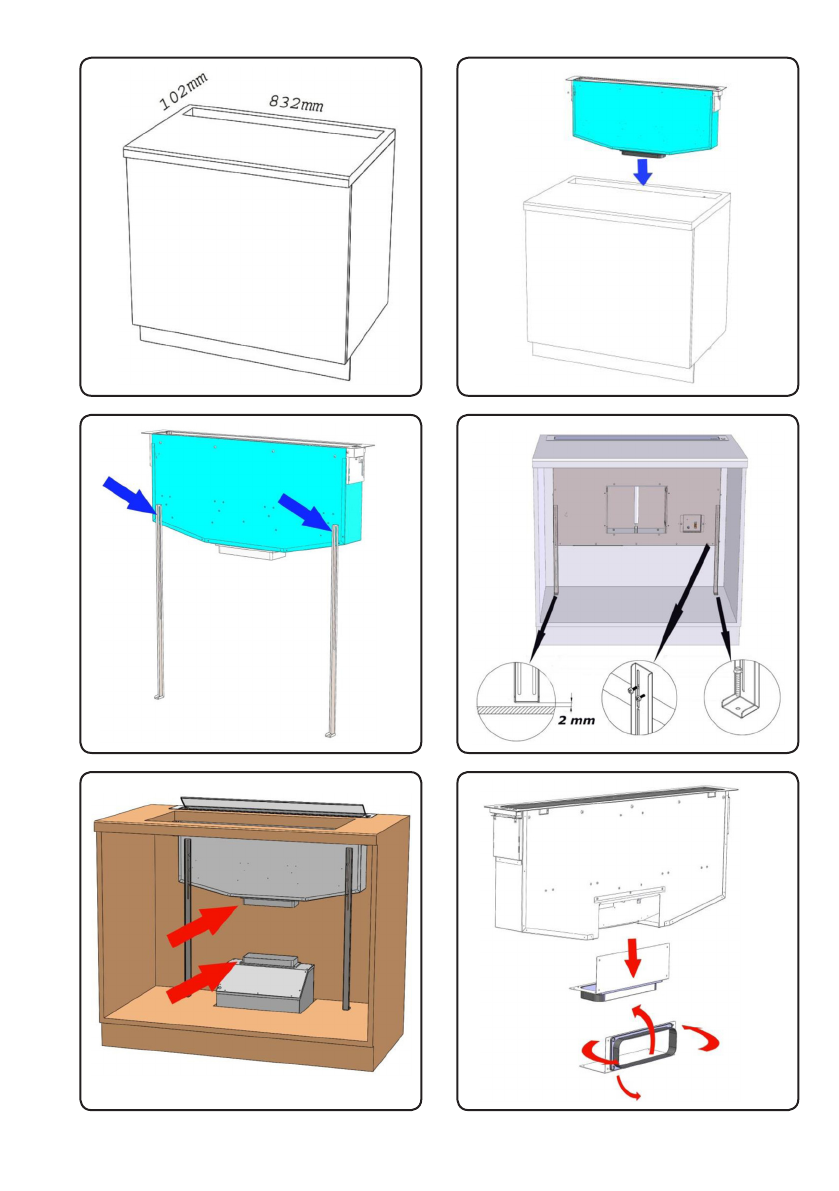 102mm
832mm

2 mm