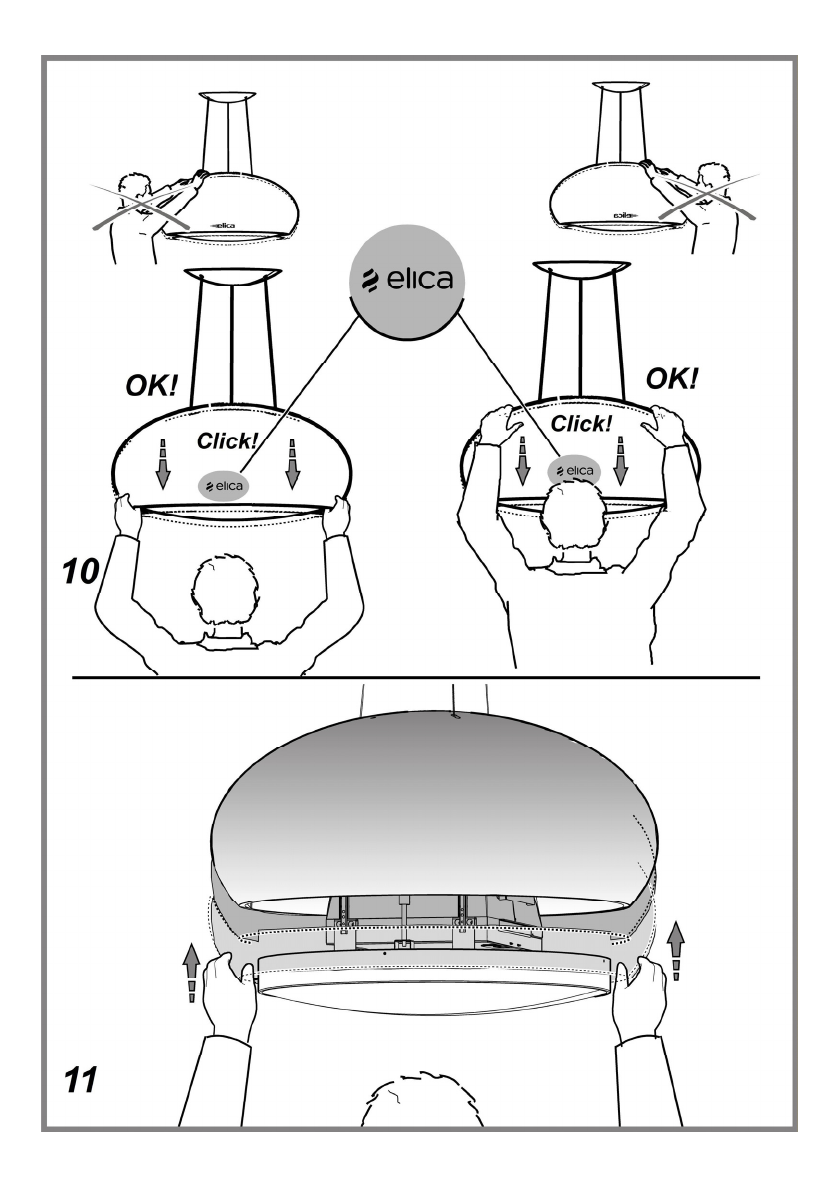 elica

elica

elica

OK!

Click!

elica

OK!

Click!

elica

10

11