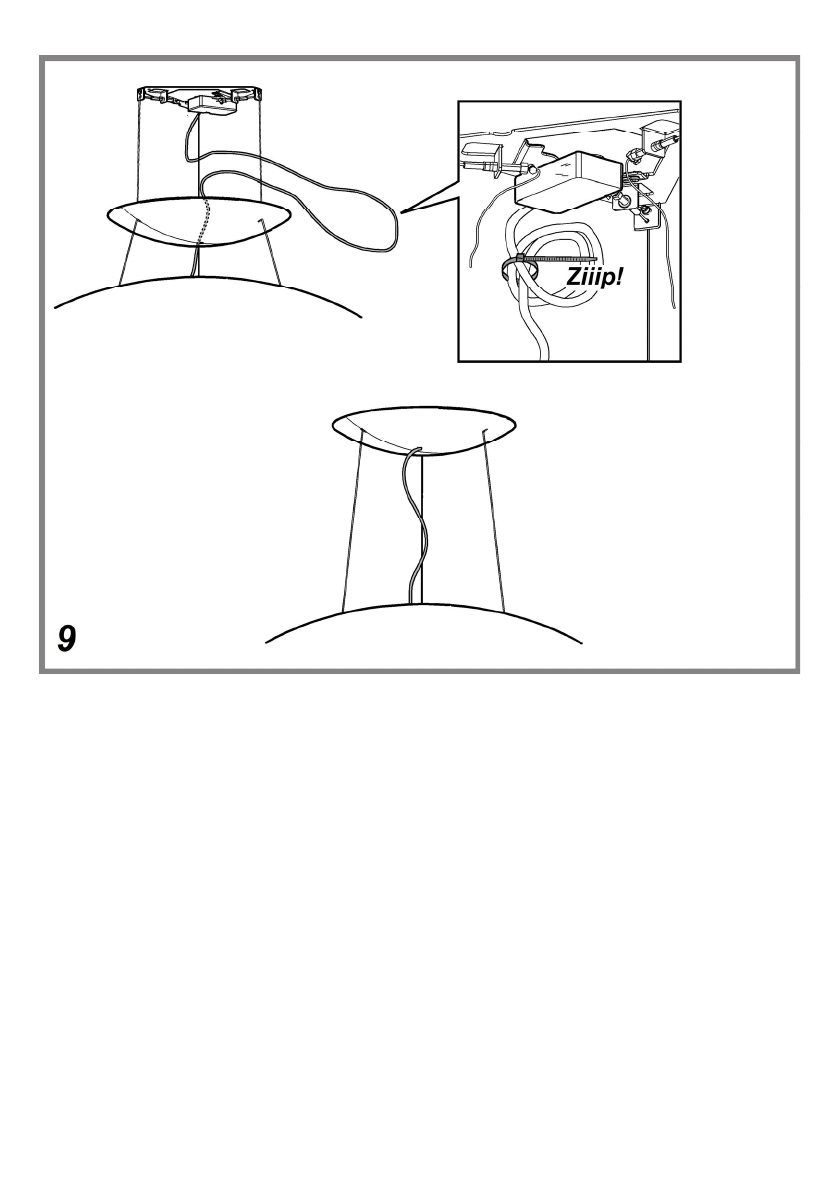 Ziiip!

9