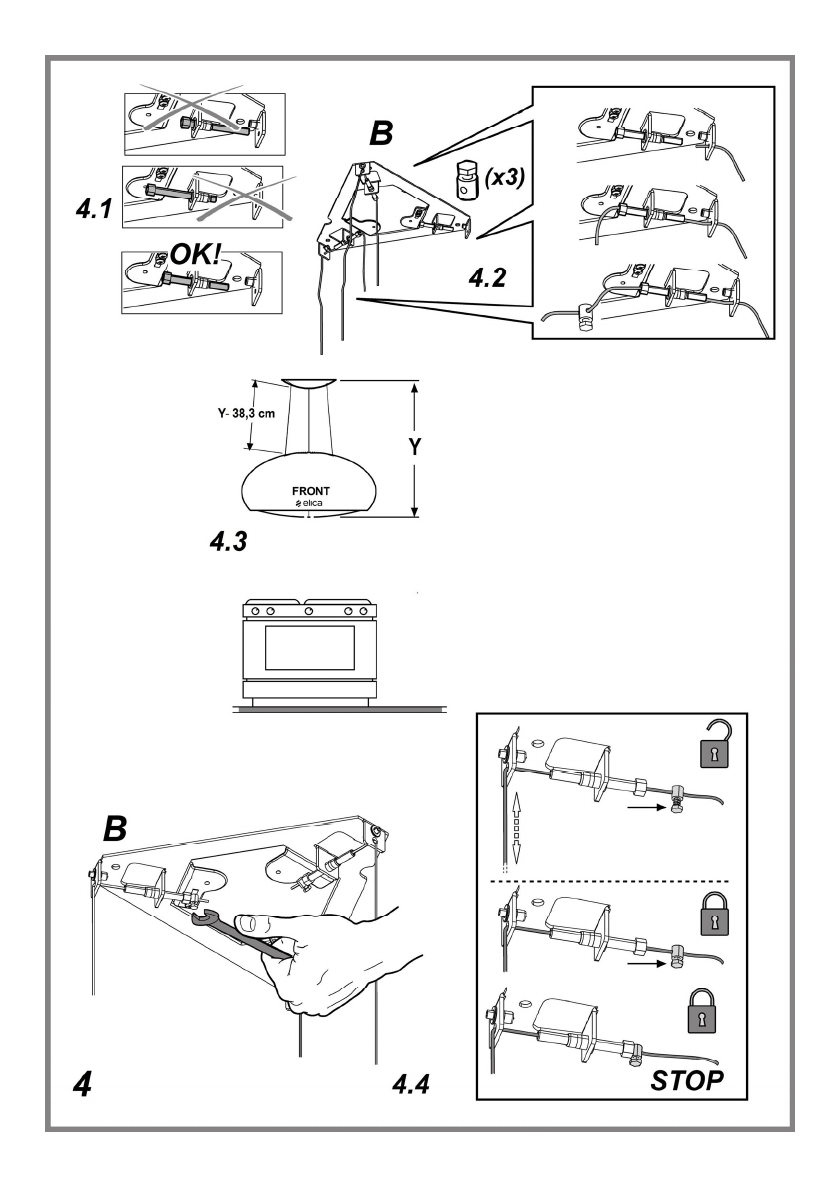 4.1

OK!

B

(x3)

4.2

Y- 38,3 cm

Y

FRONT
elica

4.3

B

4

4.4

STOP