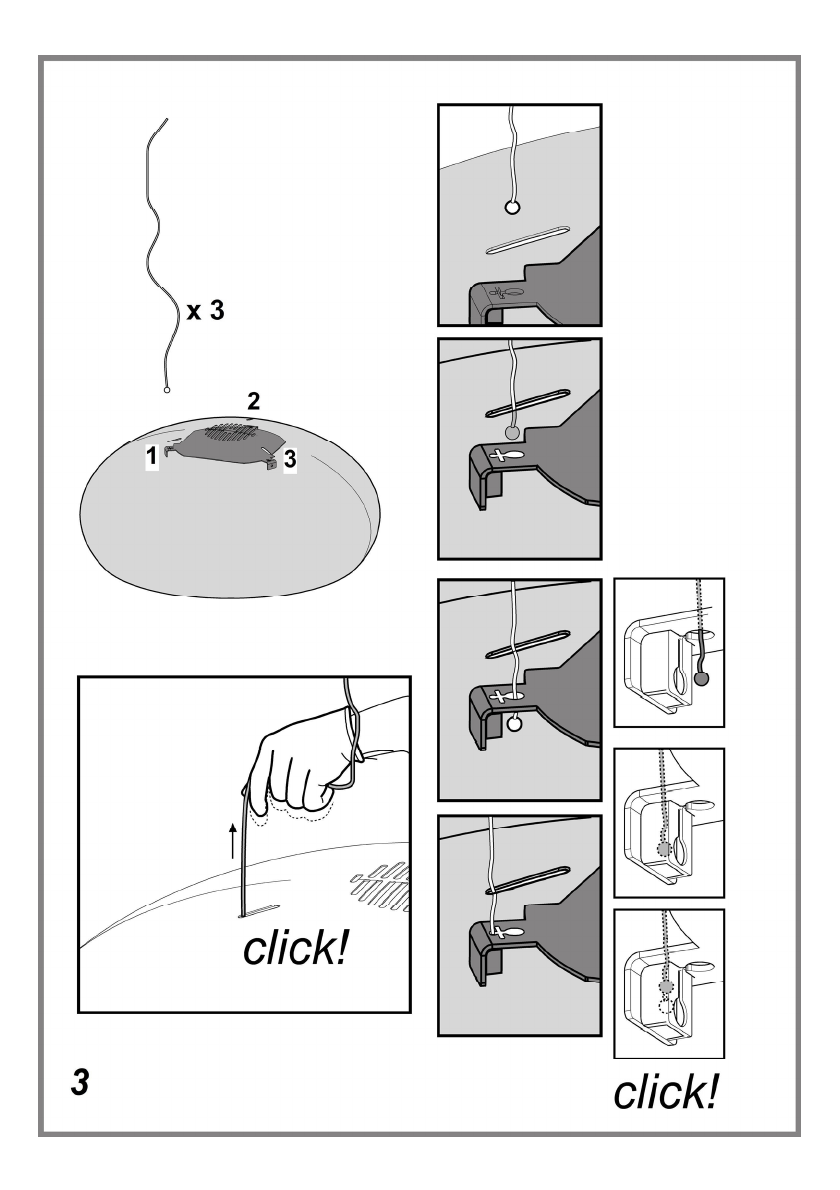 x 3

2

1

3

click!

3

click!