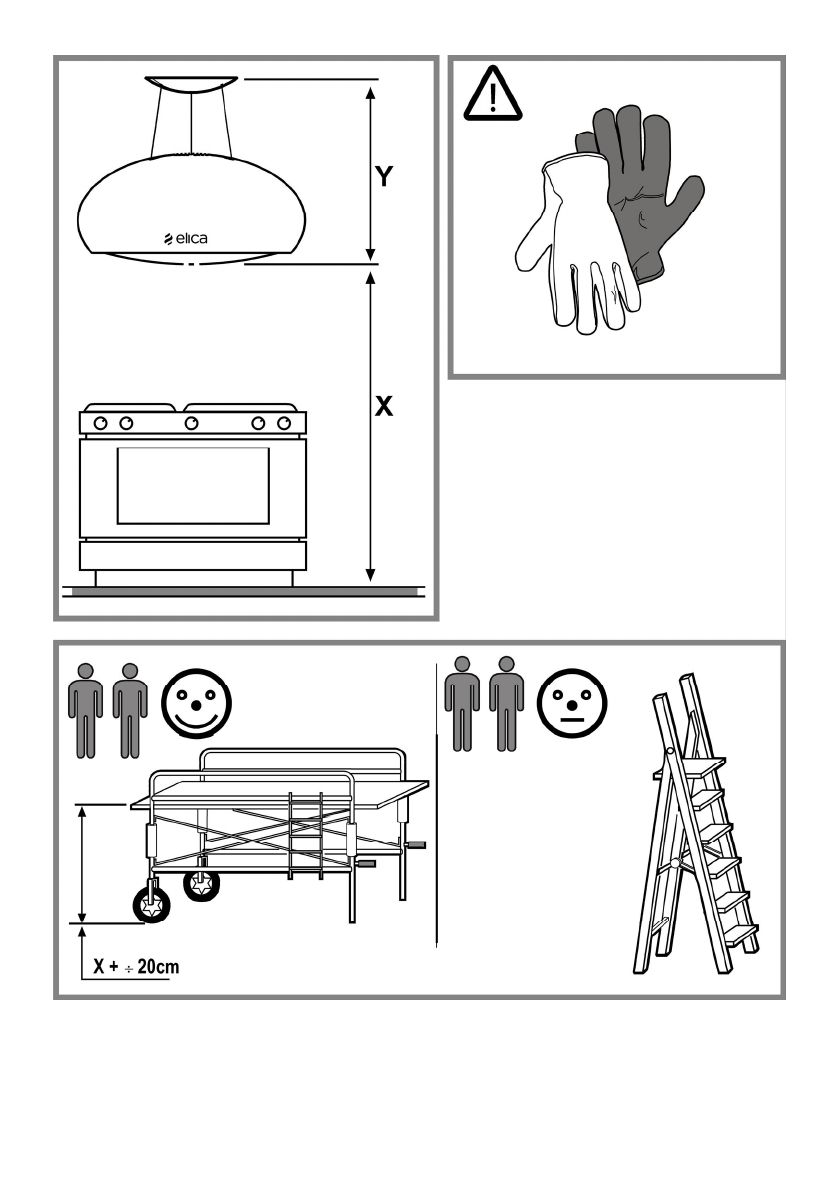 elica

Y

X

X + ÷ 20cm