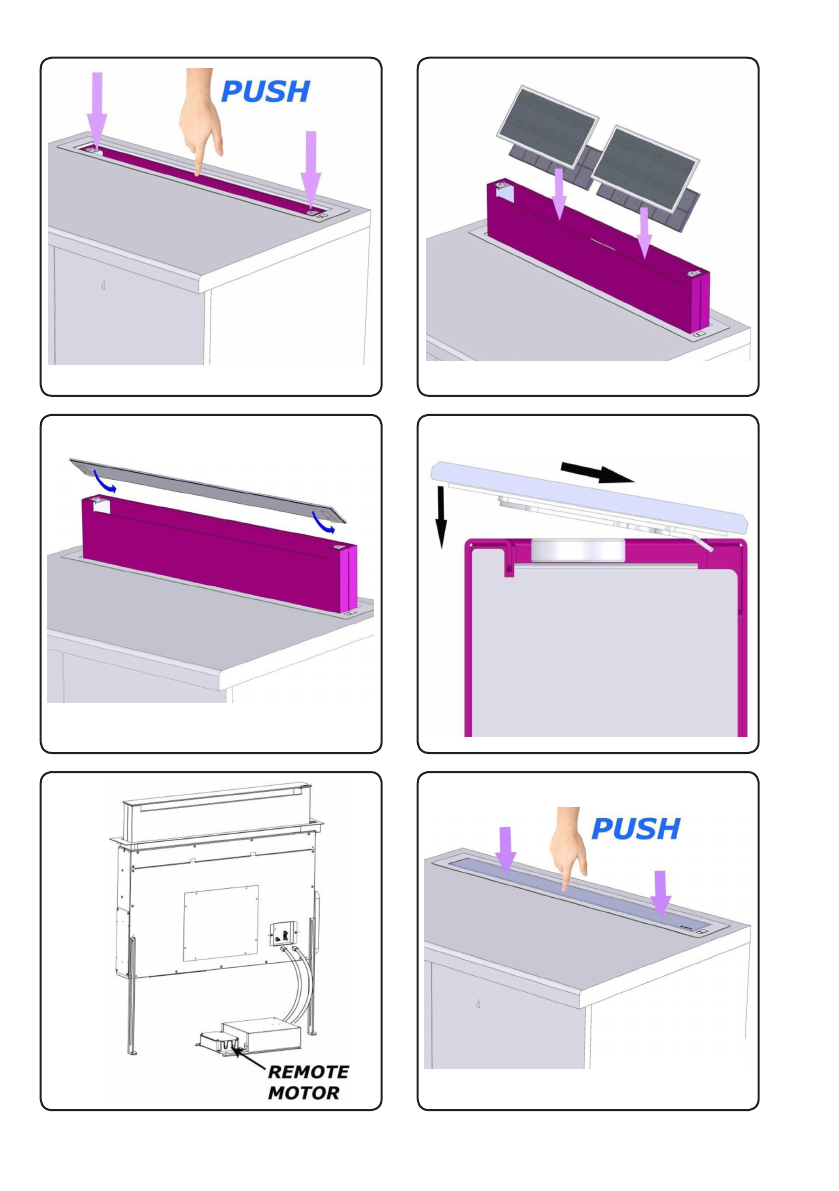 PUSH

REMOTE MOTOR

PUSH