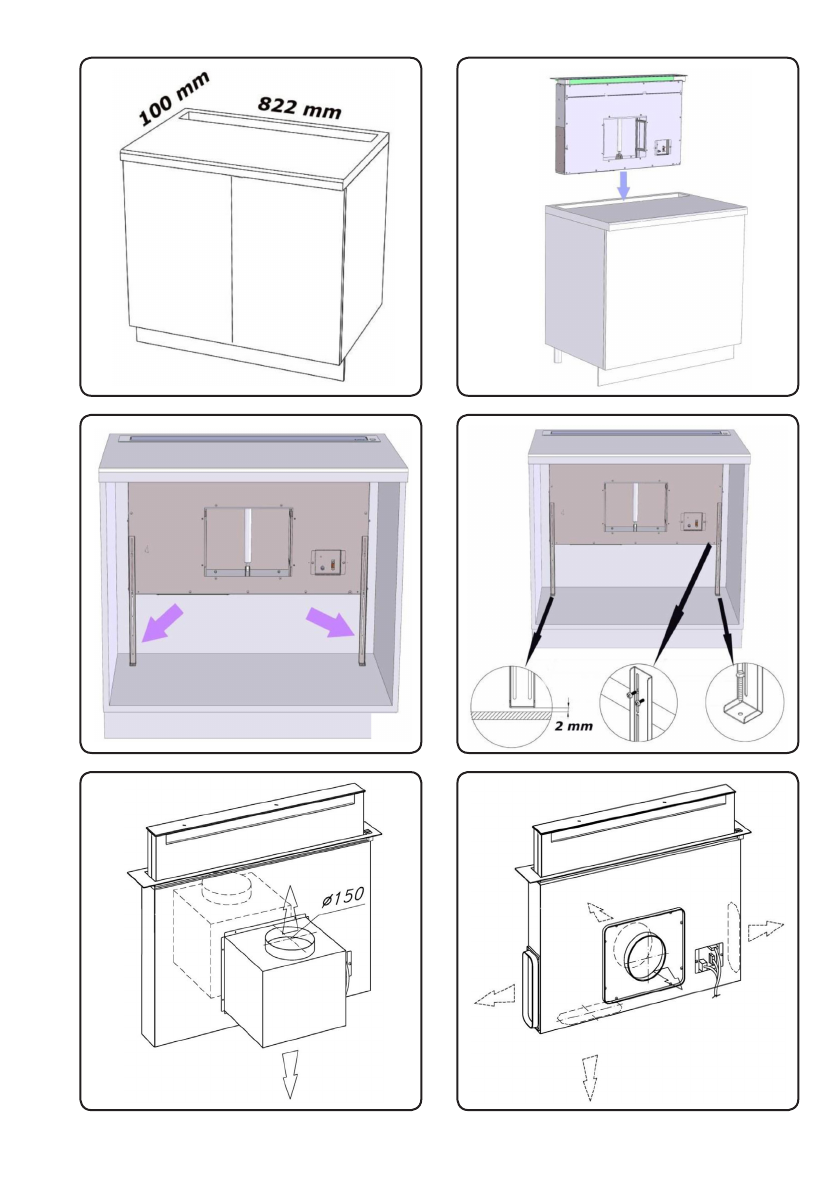 100 mm
822 mm

2 mm

ø150