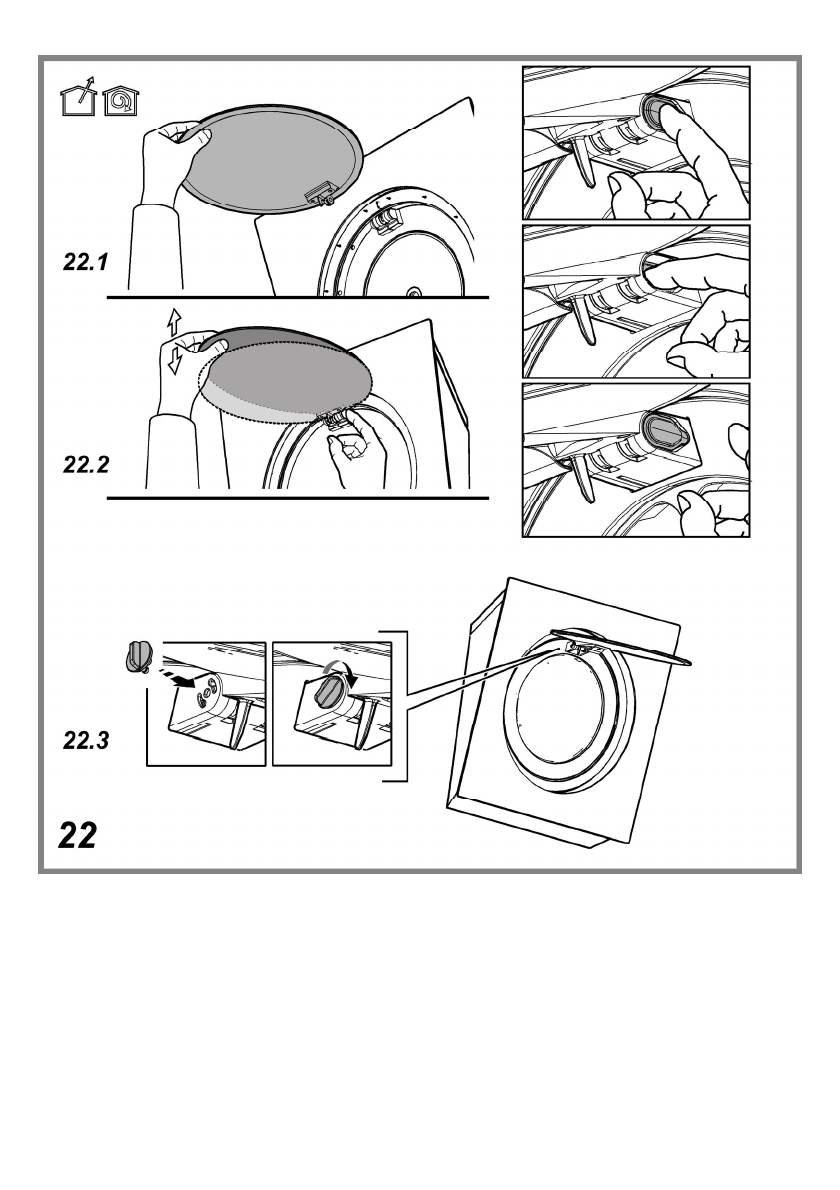 22.1

22.2

22.3

22