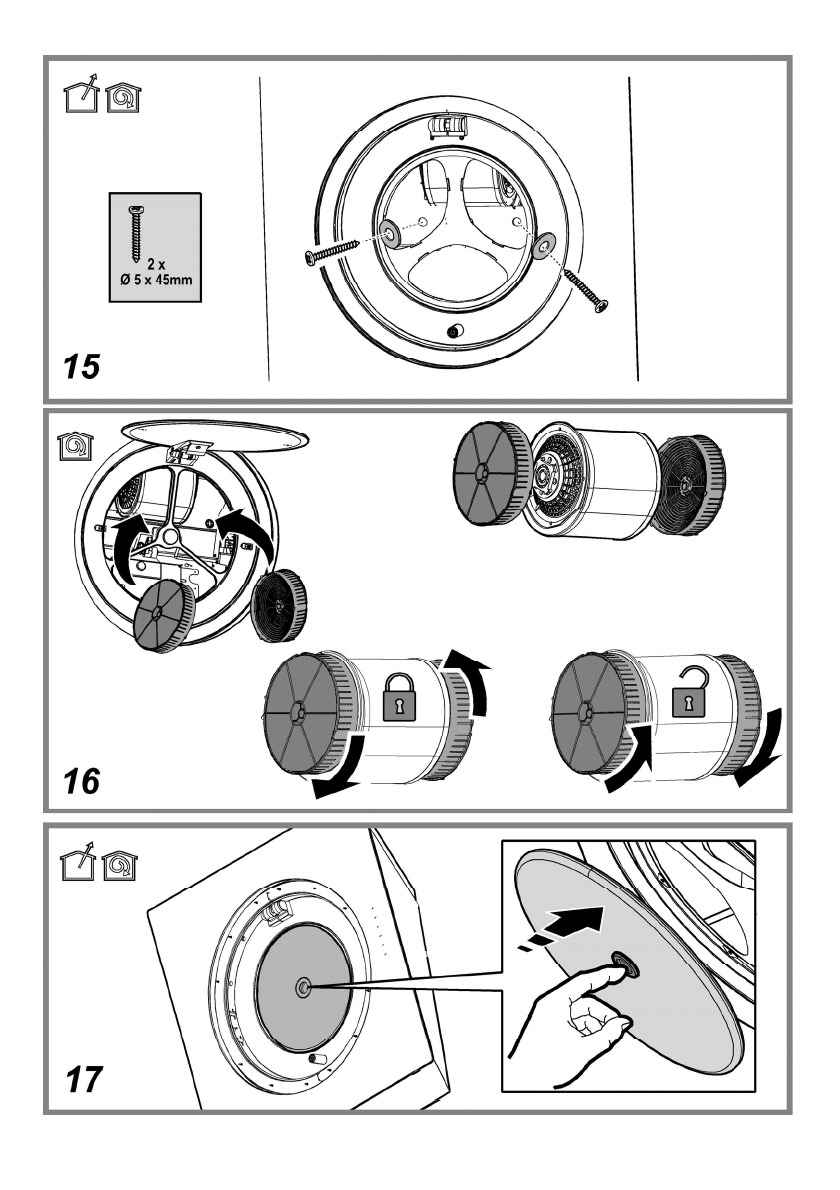 2 x
Ø 5 x 45mm

15

16

17