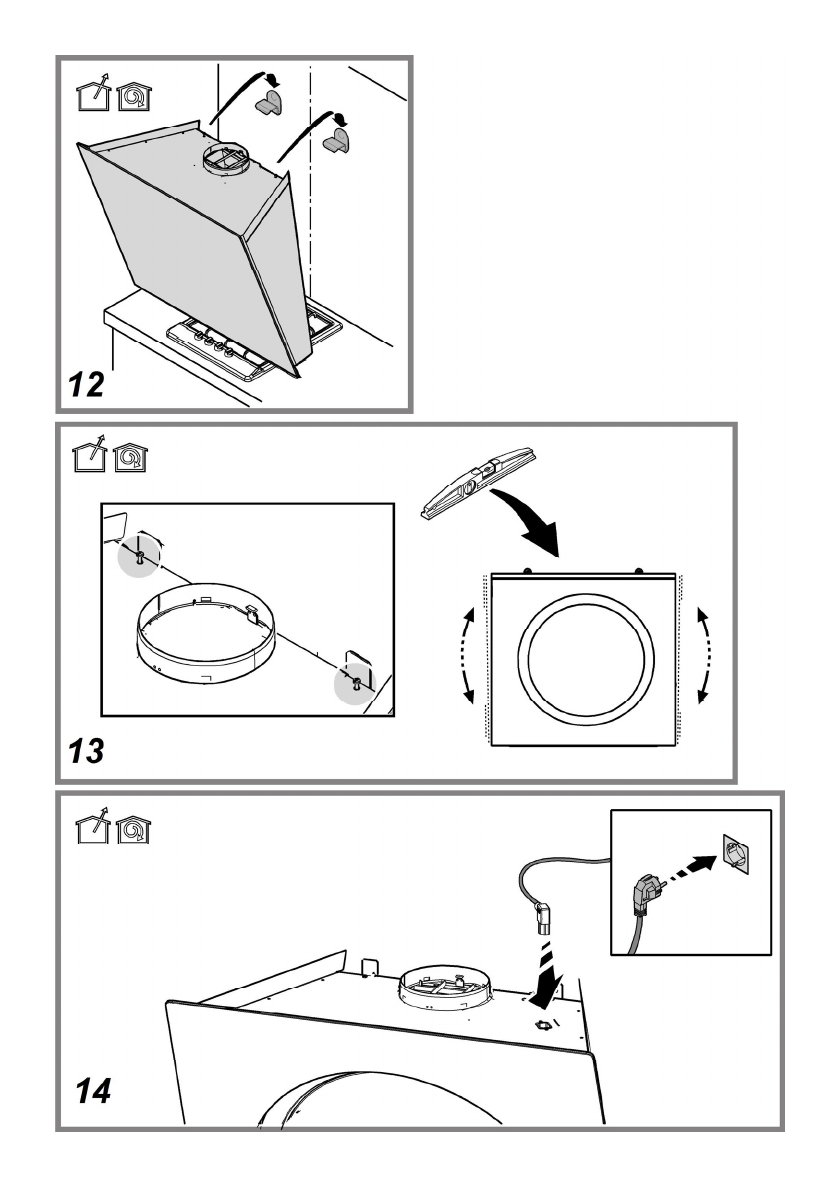 12

13

14