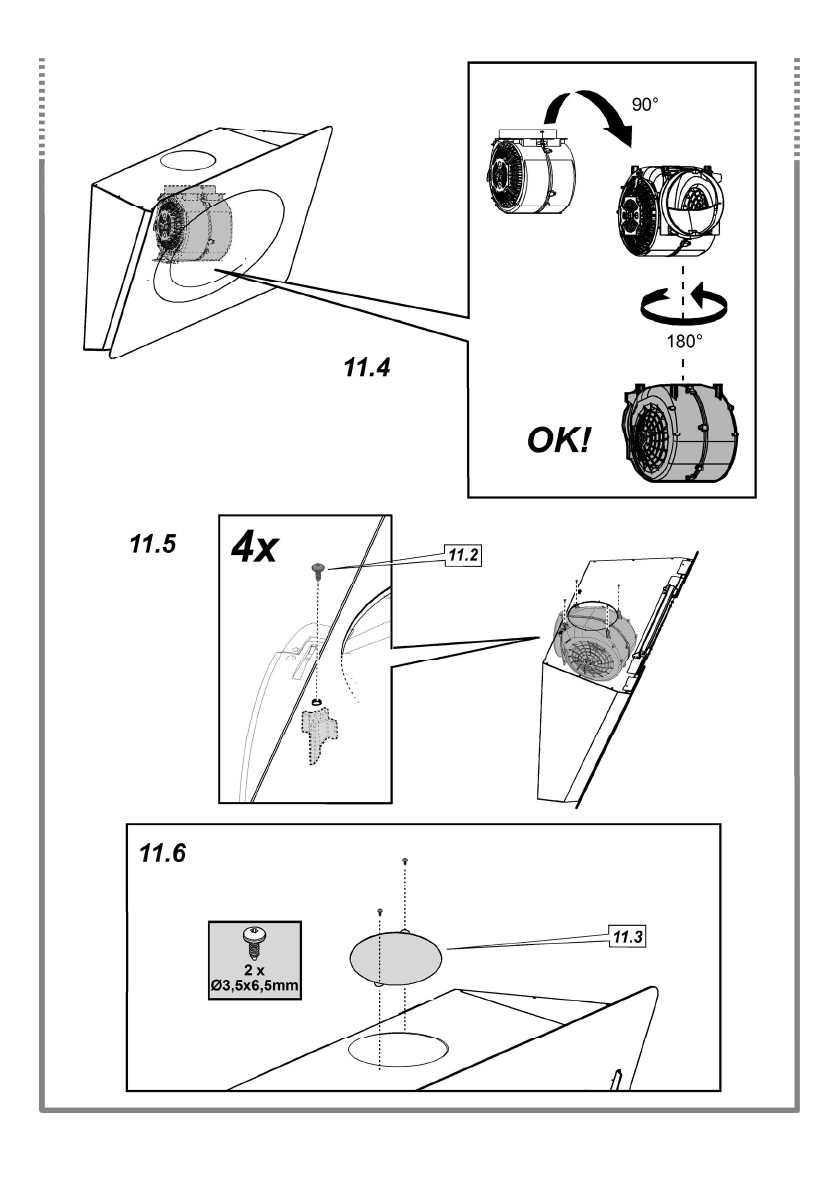 90°

180°

11.4

OK!

11.5

4x

11.2

11.6

2 x
Ø3,5x6,5mm

11.3