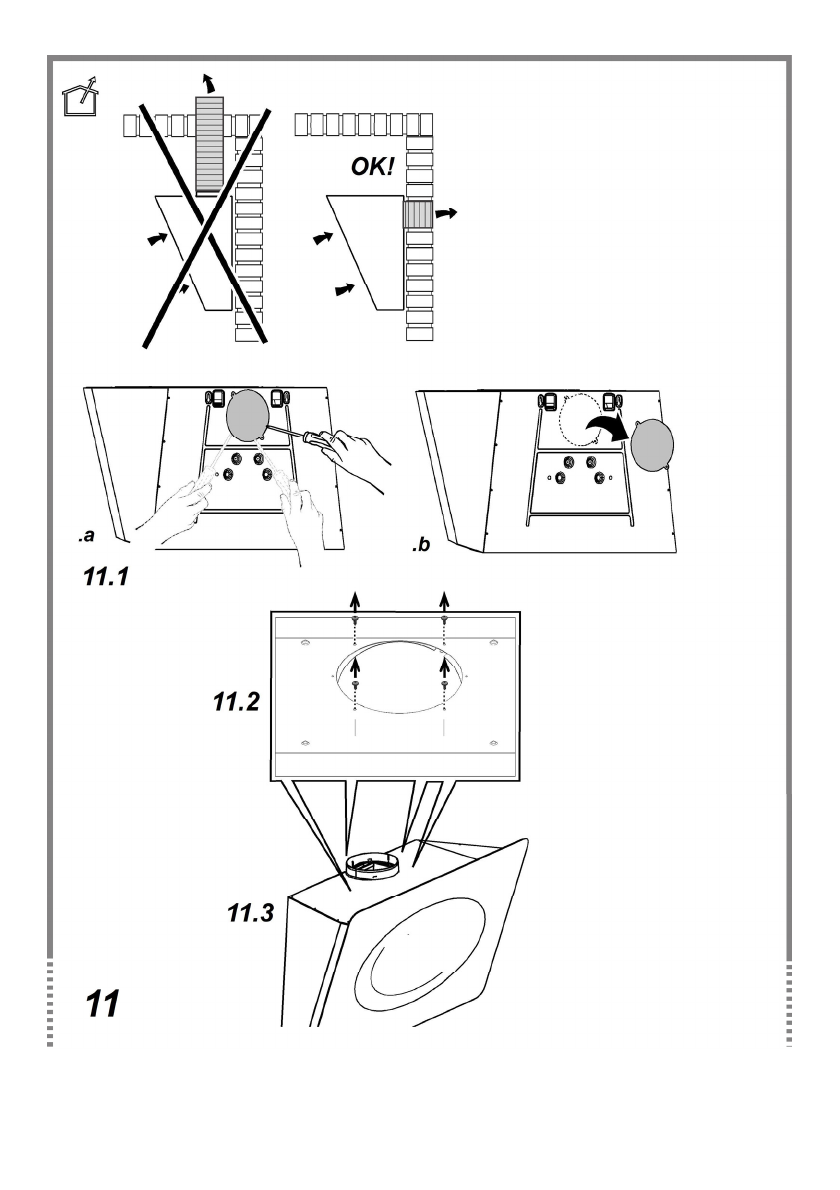 OK!

.a

.b

11.1

11.2

11.3

11