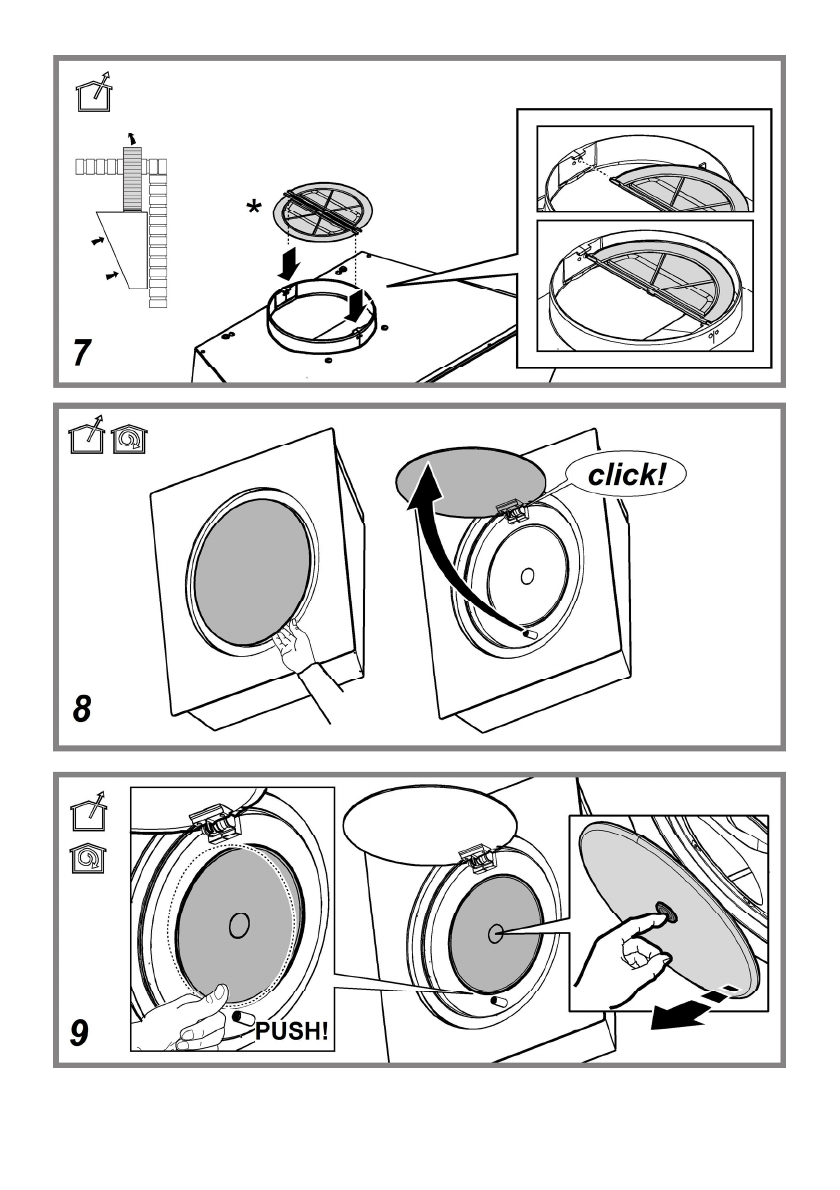 *

7

click!

8

PUSH!

9