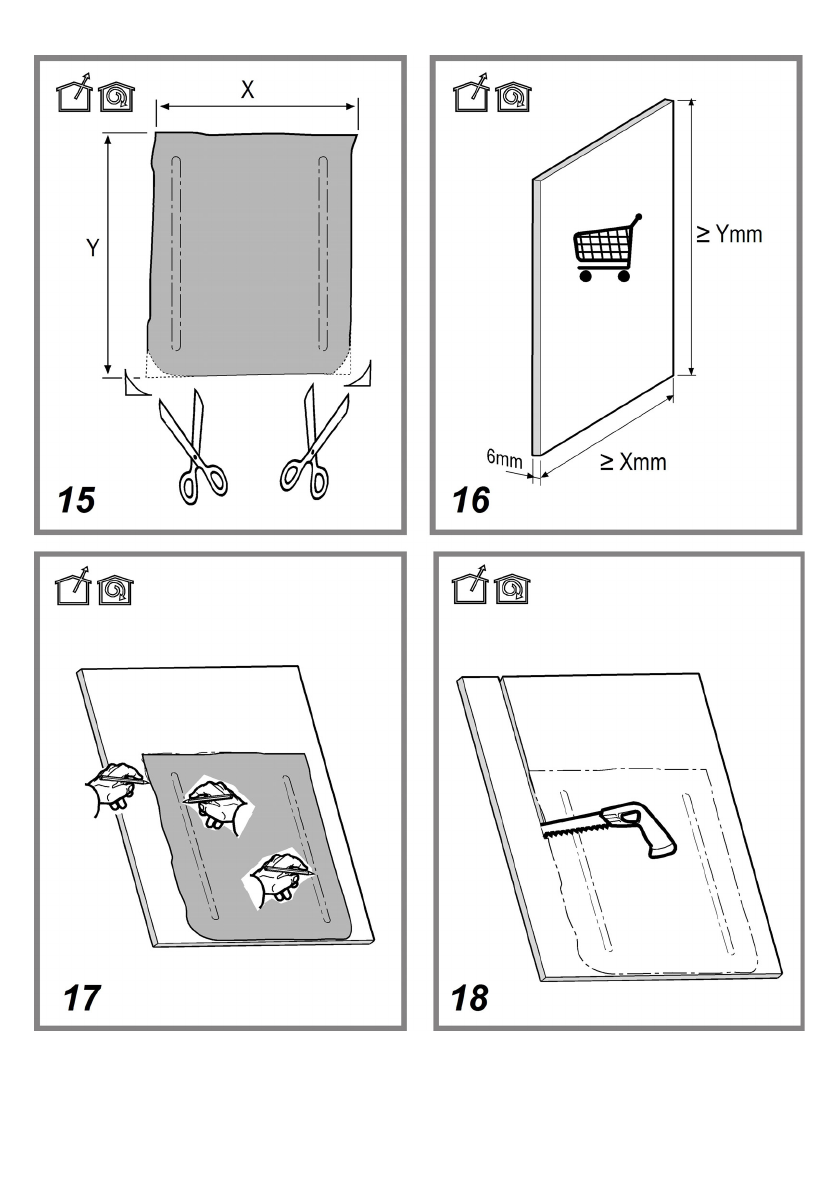 X

Y

15

≥ Ymm

6mm

≥ Xmm

16

17

18