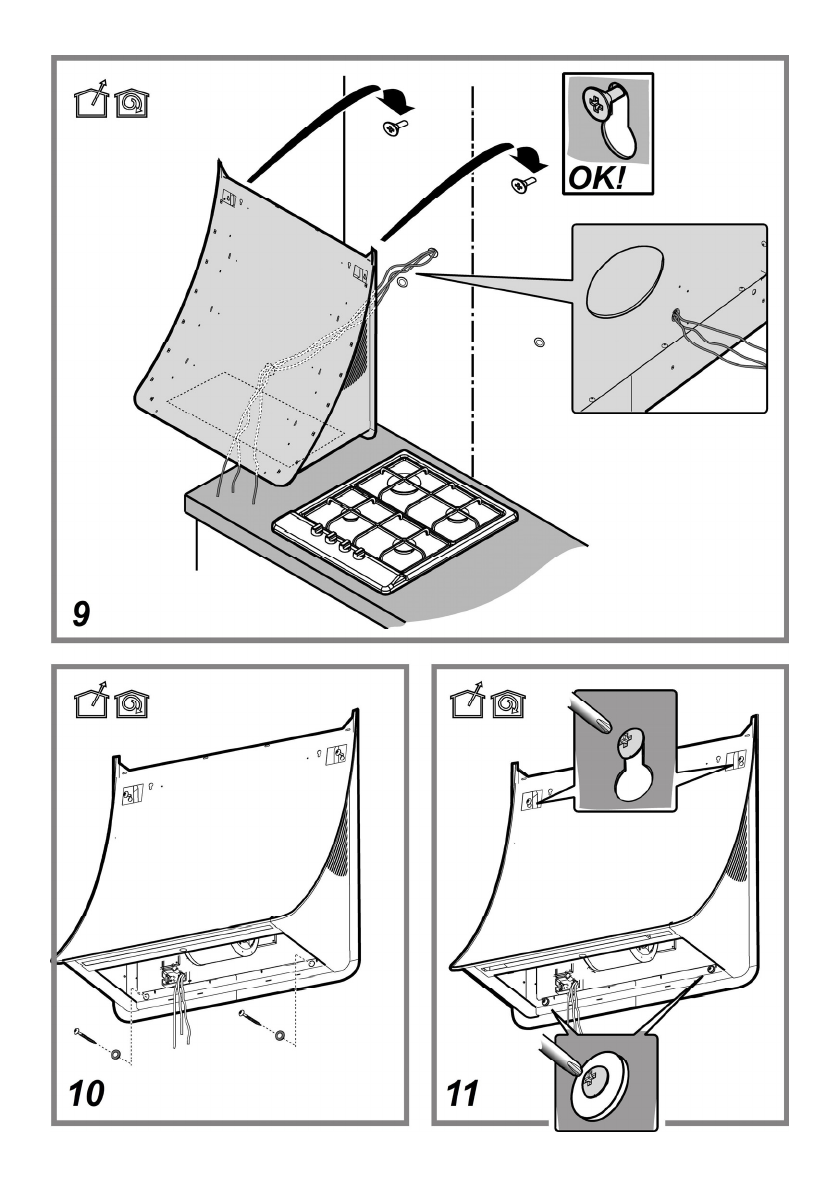 OK!

9

10

11