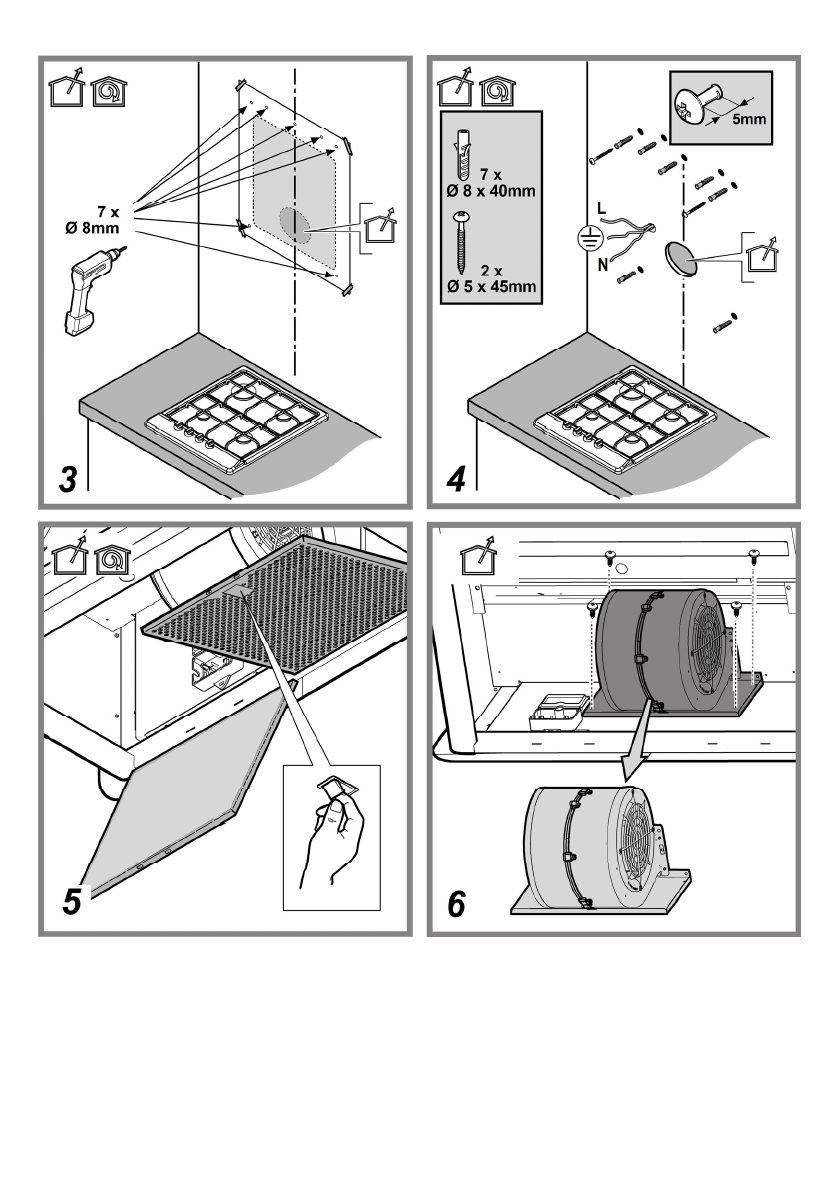 7 x
Ø 8mm

3

7 x
Ø 8 x 40mm

2 x
Ø 5 x 45mm

5mm

L

N

4

5

6