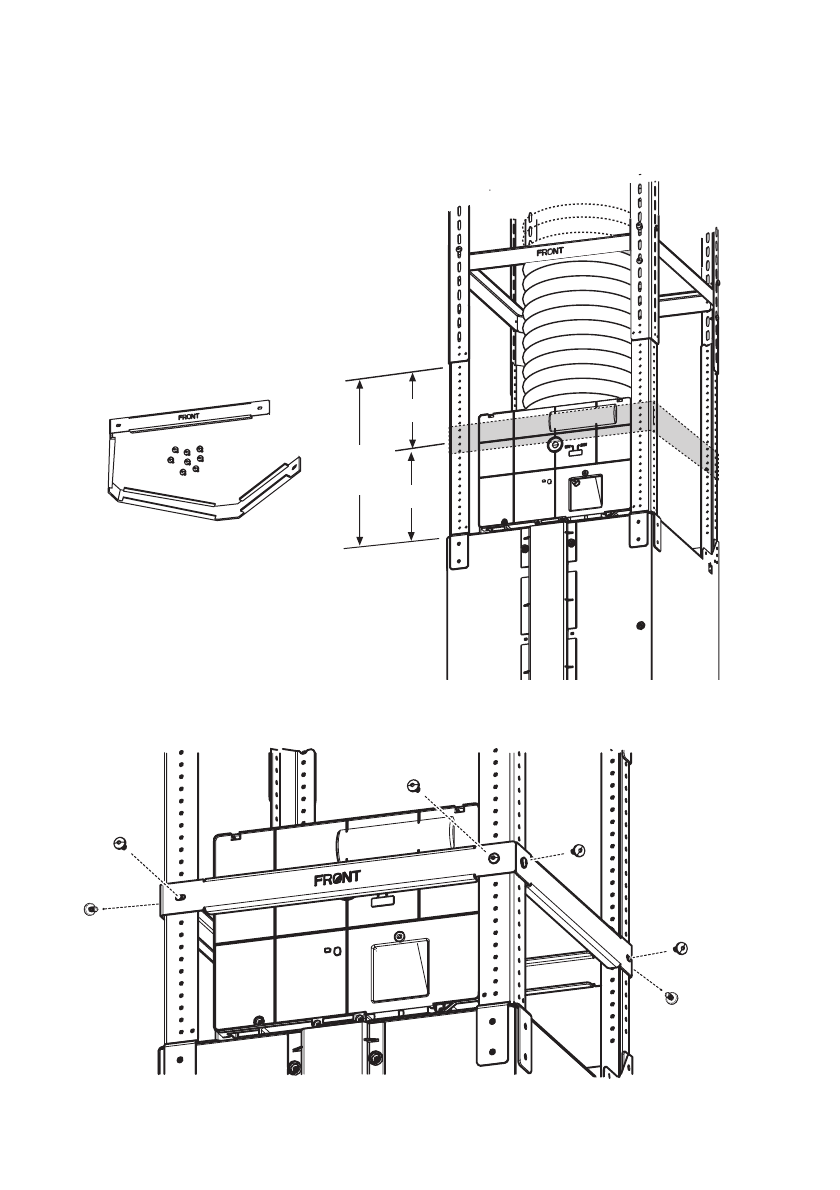 FRONT

FRONT

FRONT