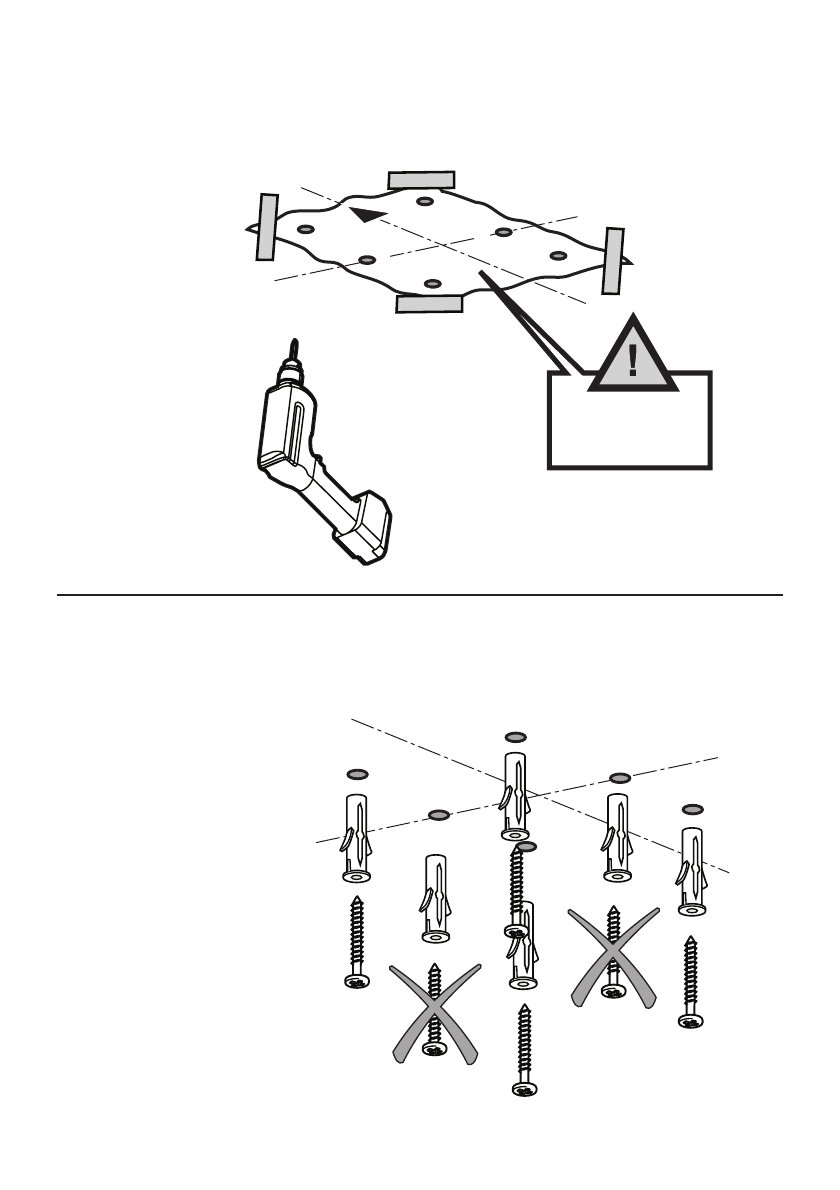 !