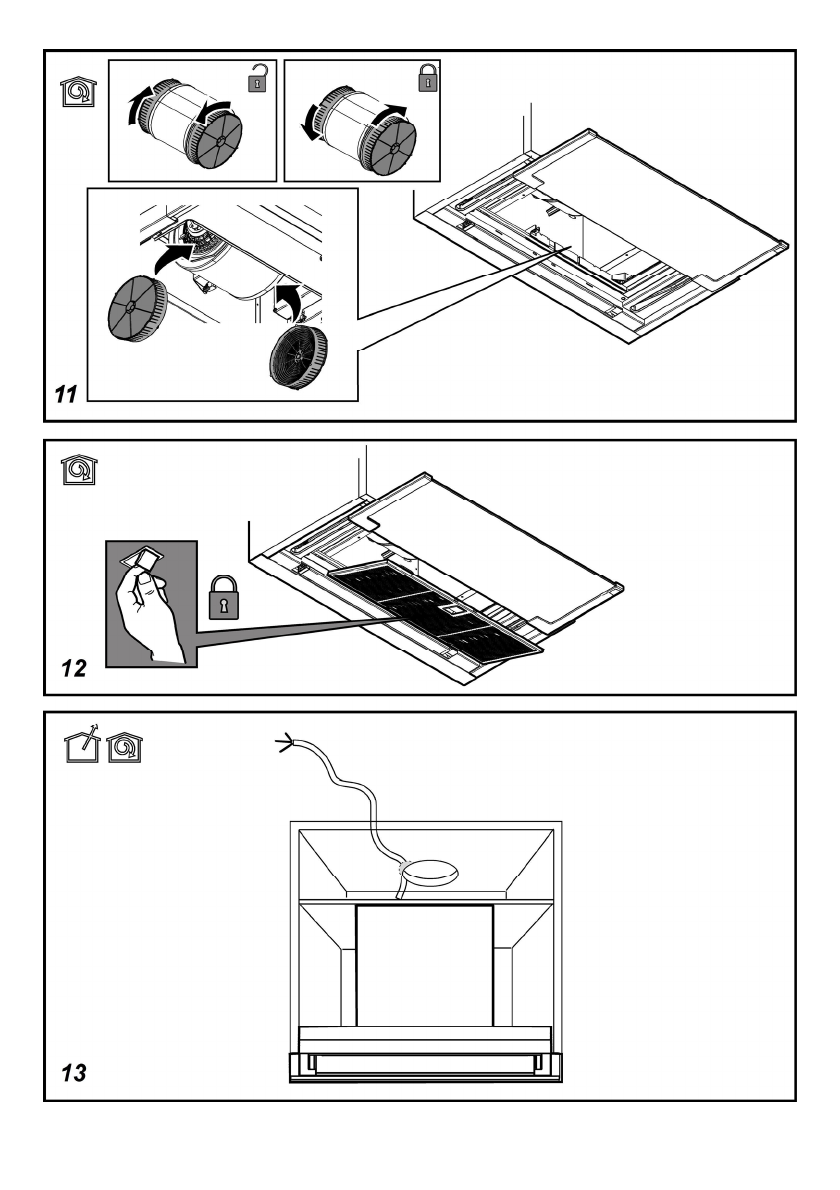 11

12

13