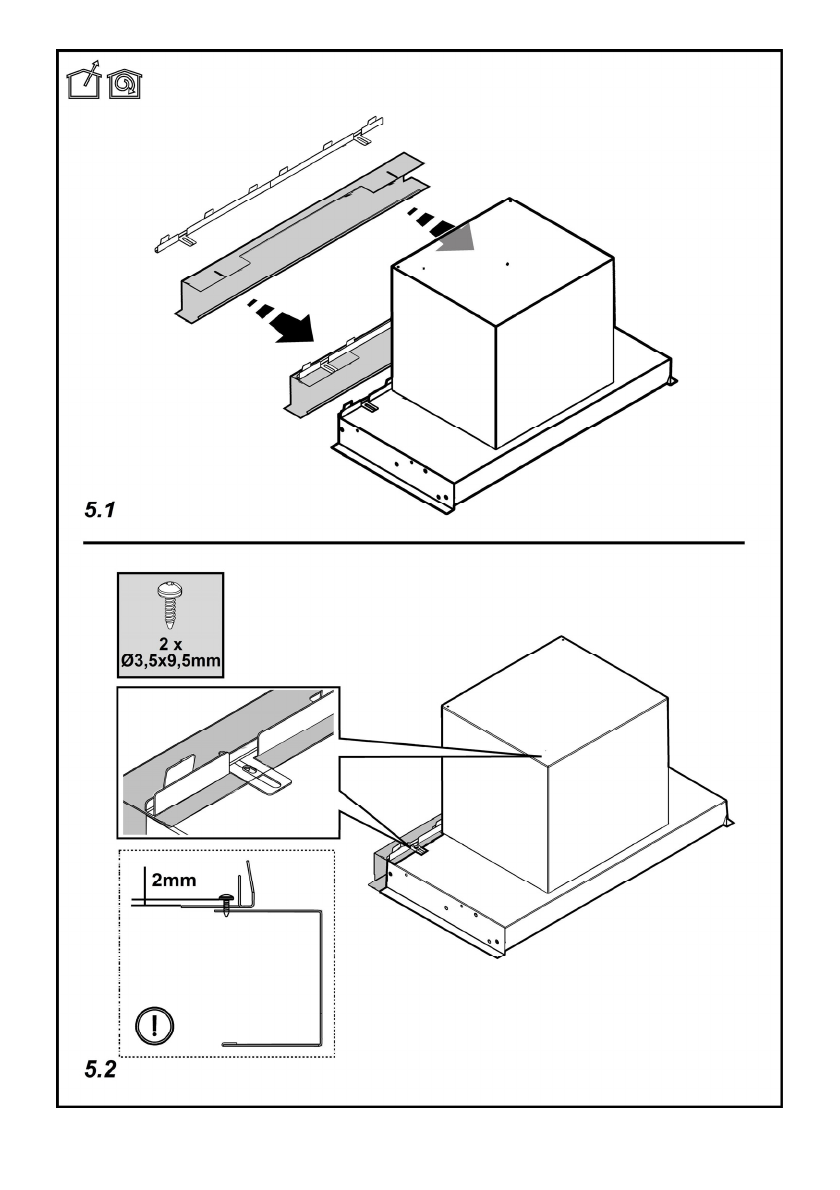 5.1

2 x
Ø3,5x9,5mm

2mm

5.2