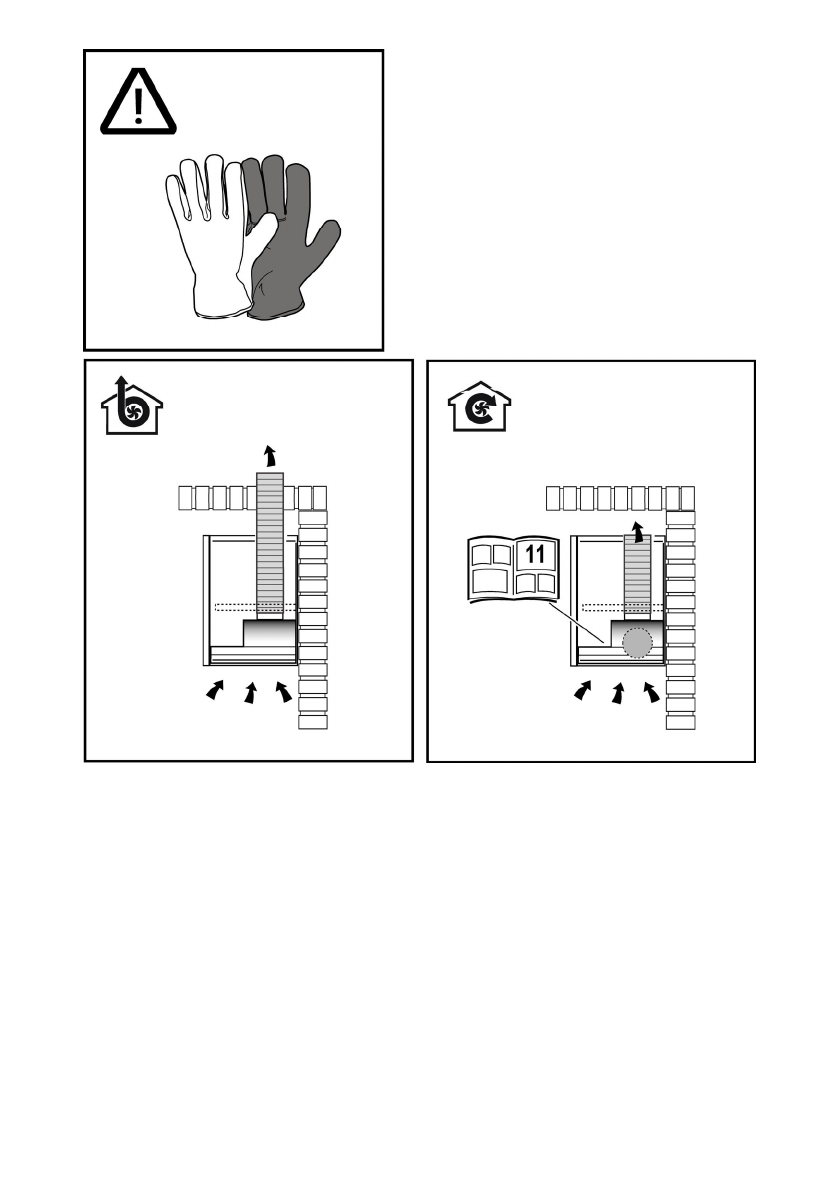 11