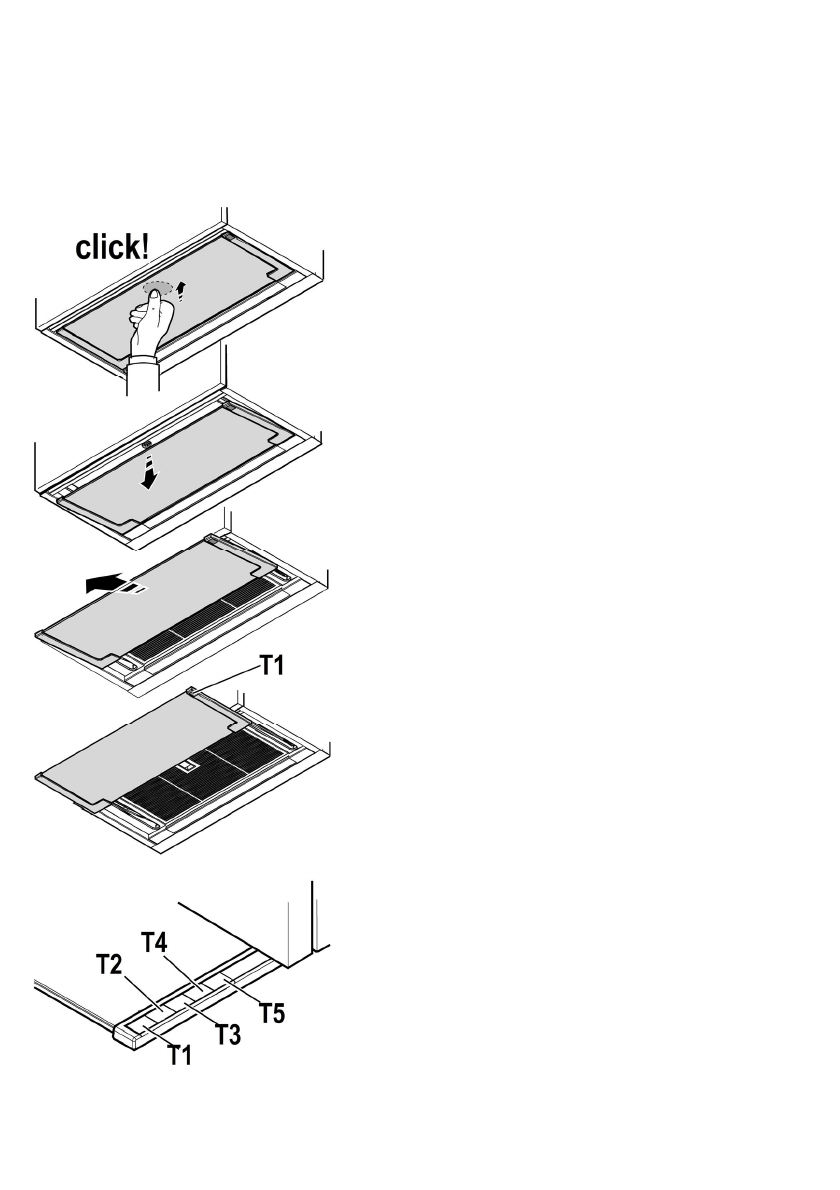 click!

T1

T4
T2
T5
T3
T1