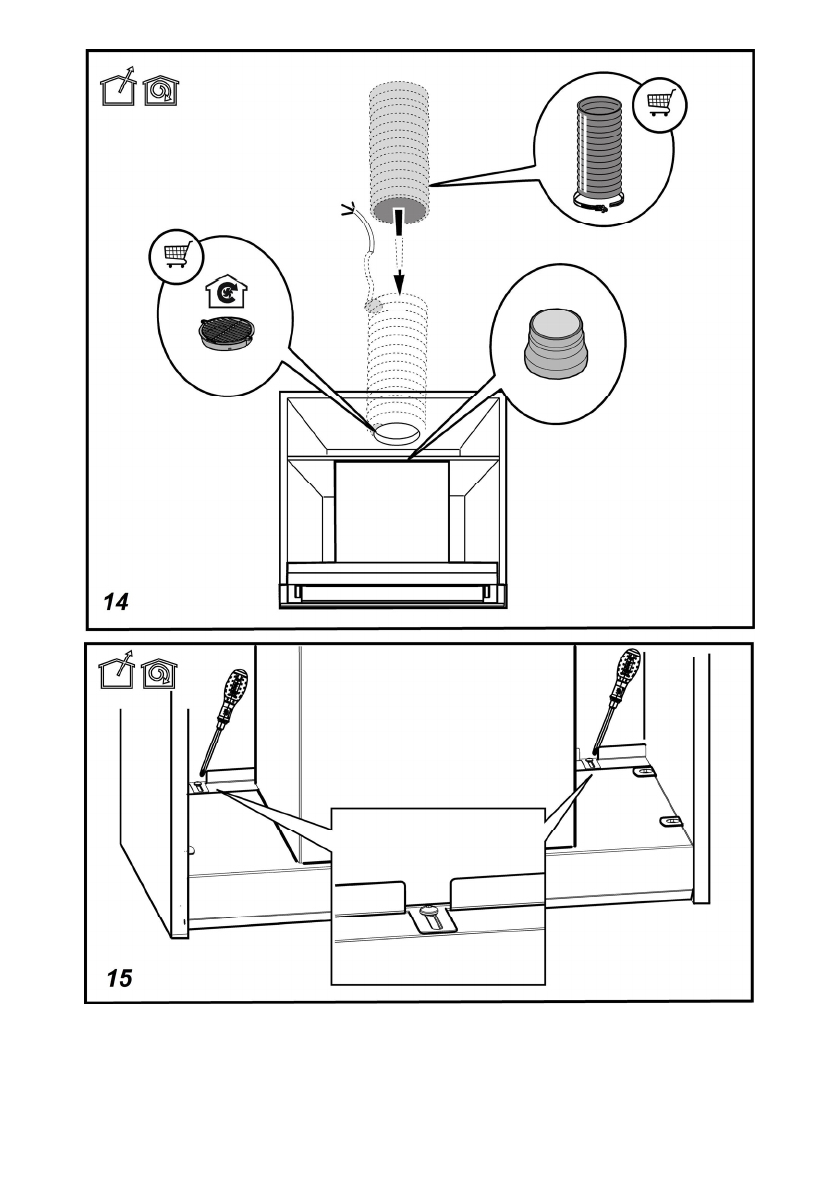 14

15