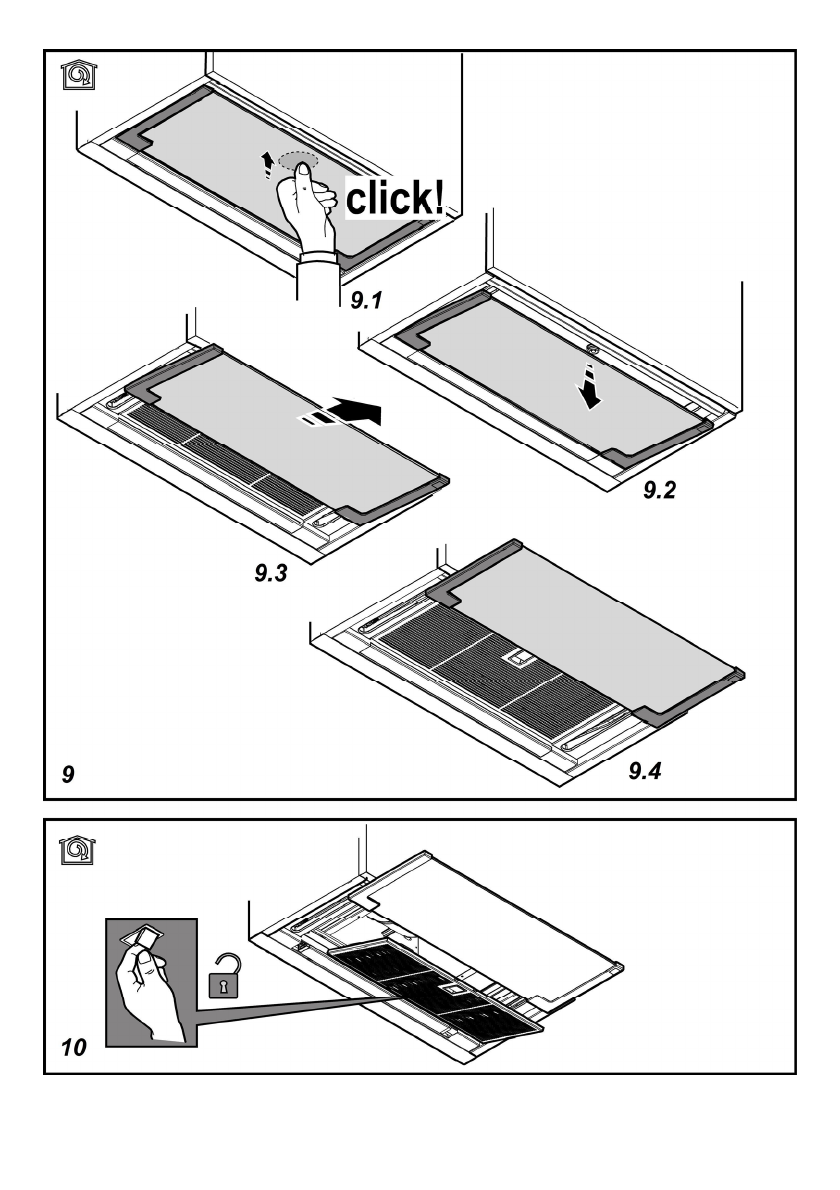 click!

9.1

9.2

9.3

9.4

9

10