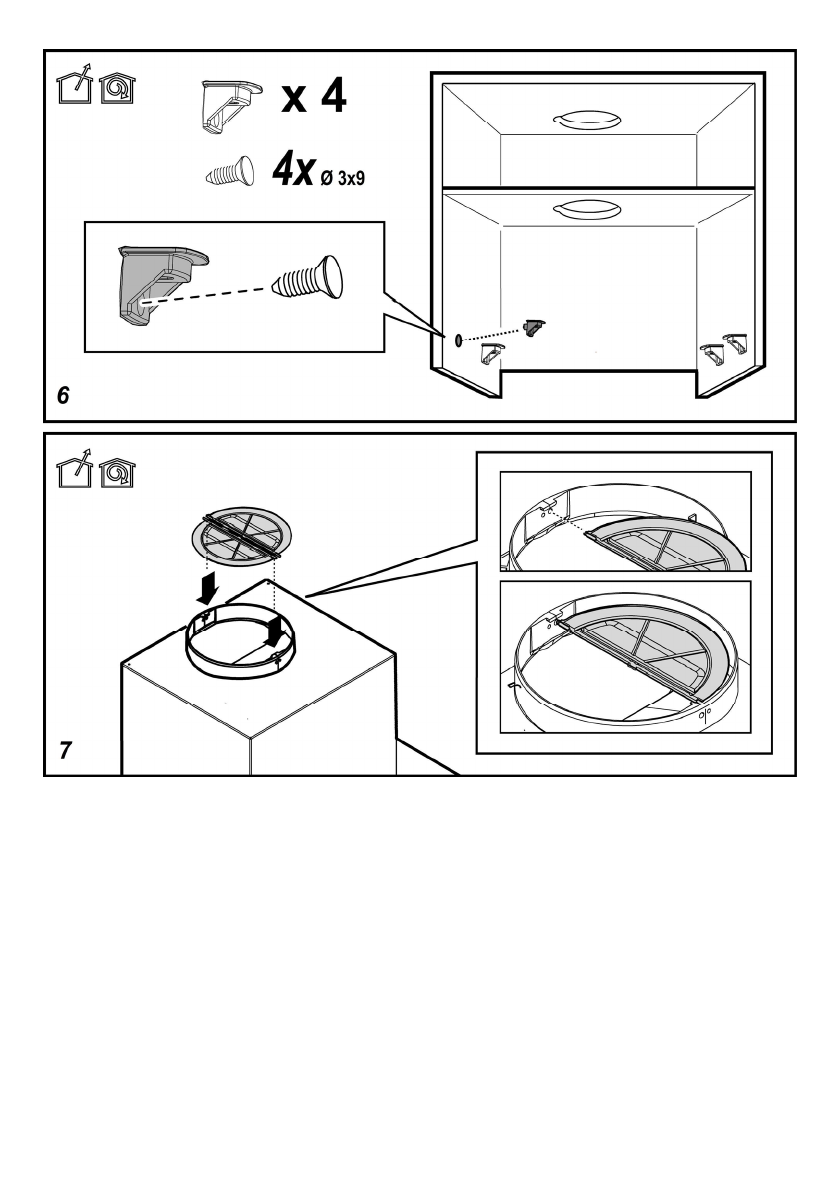 x 4

4x Ø 3x9

6

7