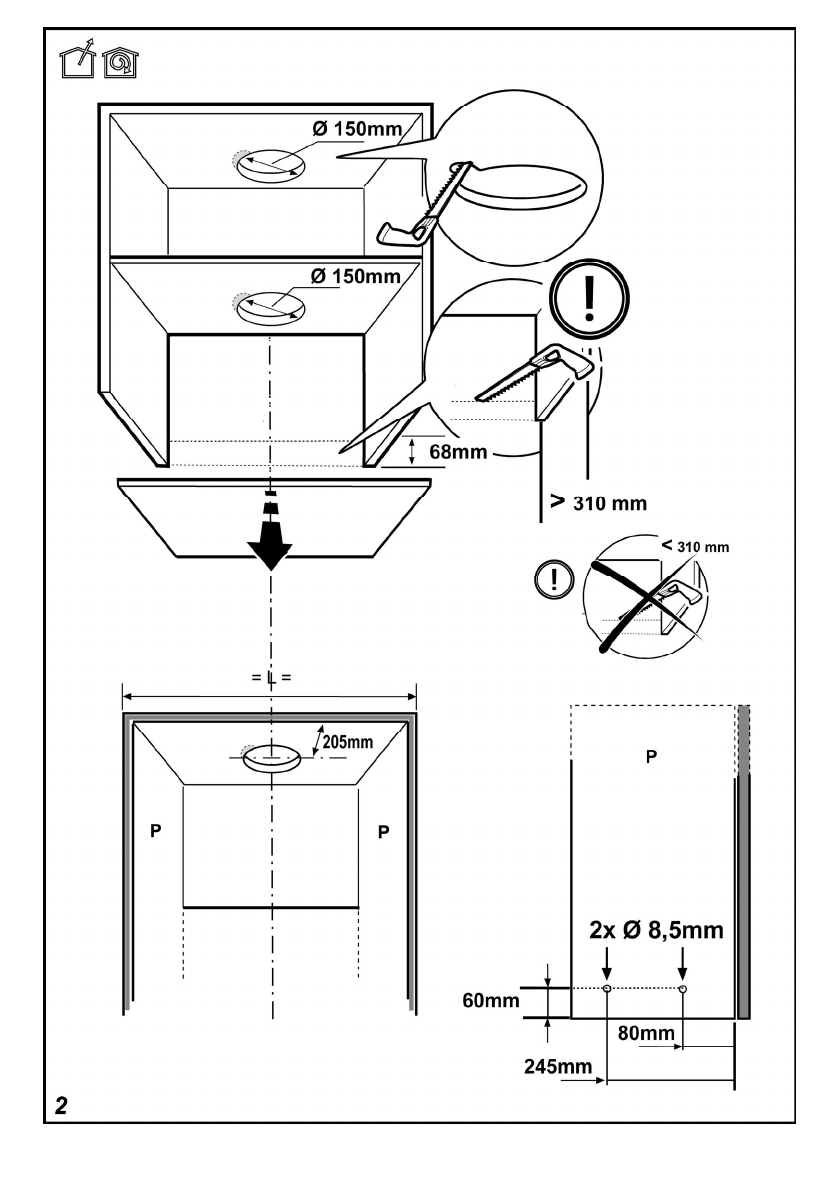 Ø 150mm

Ø 150mm

68mm

> 310 mm

< 310 mm

= L =

205mm

P

P

P

2x Ø 8,5mm

60mm

80mm

245mm

2