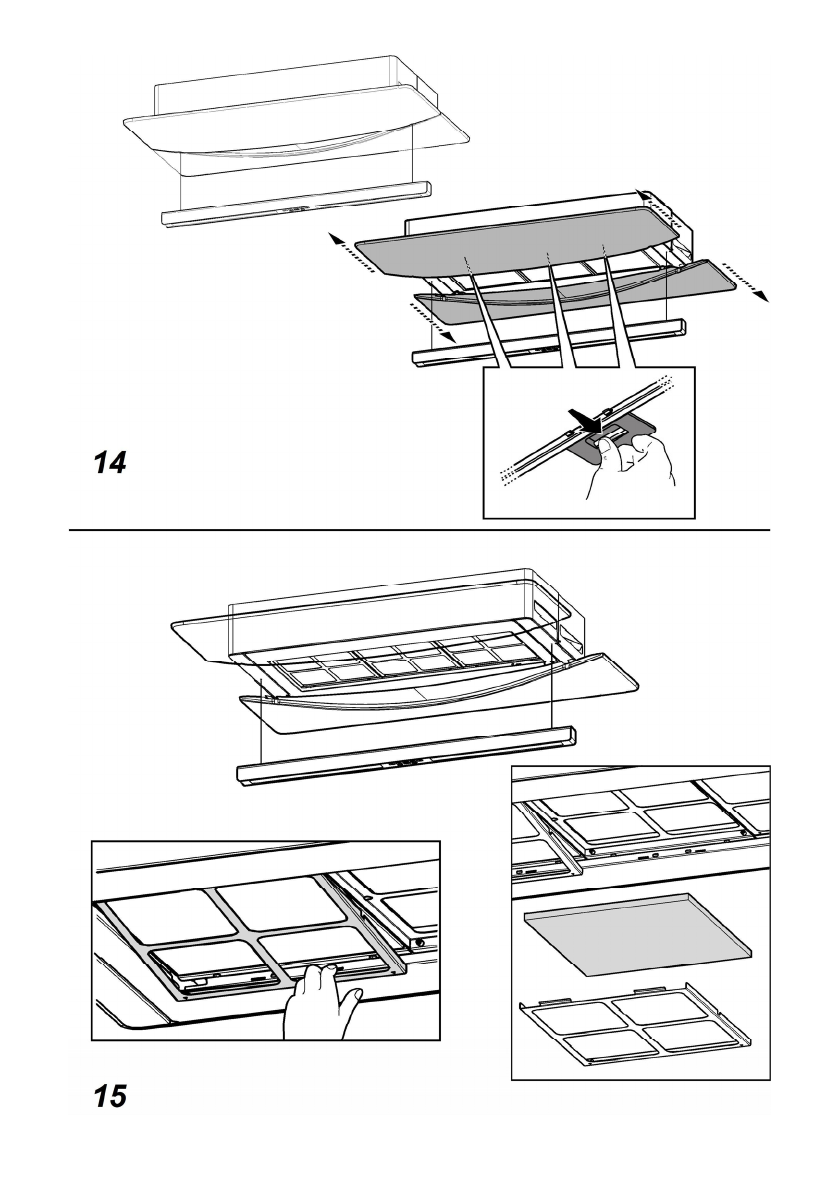 14

15