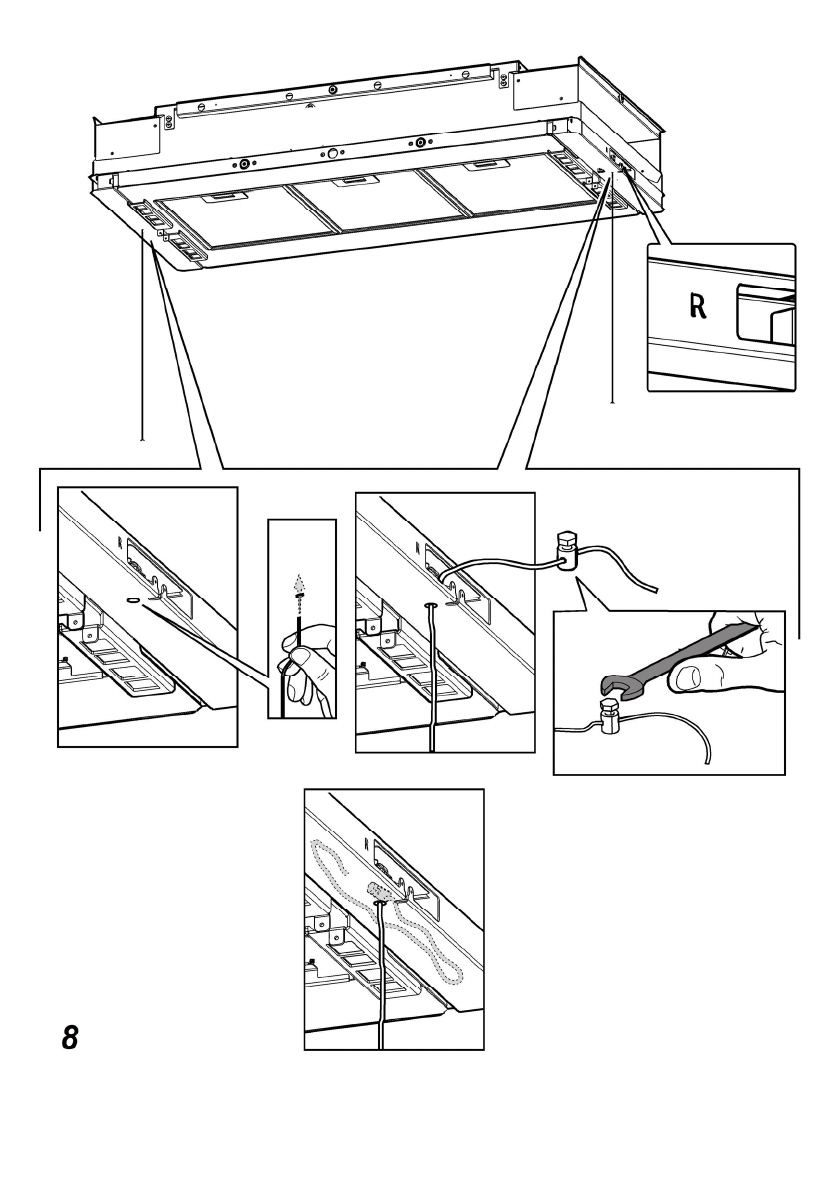 R

R

R

R

8