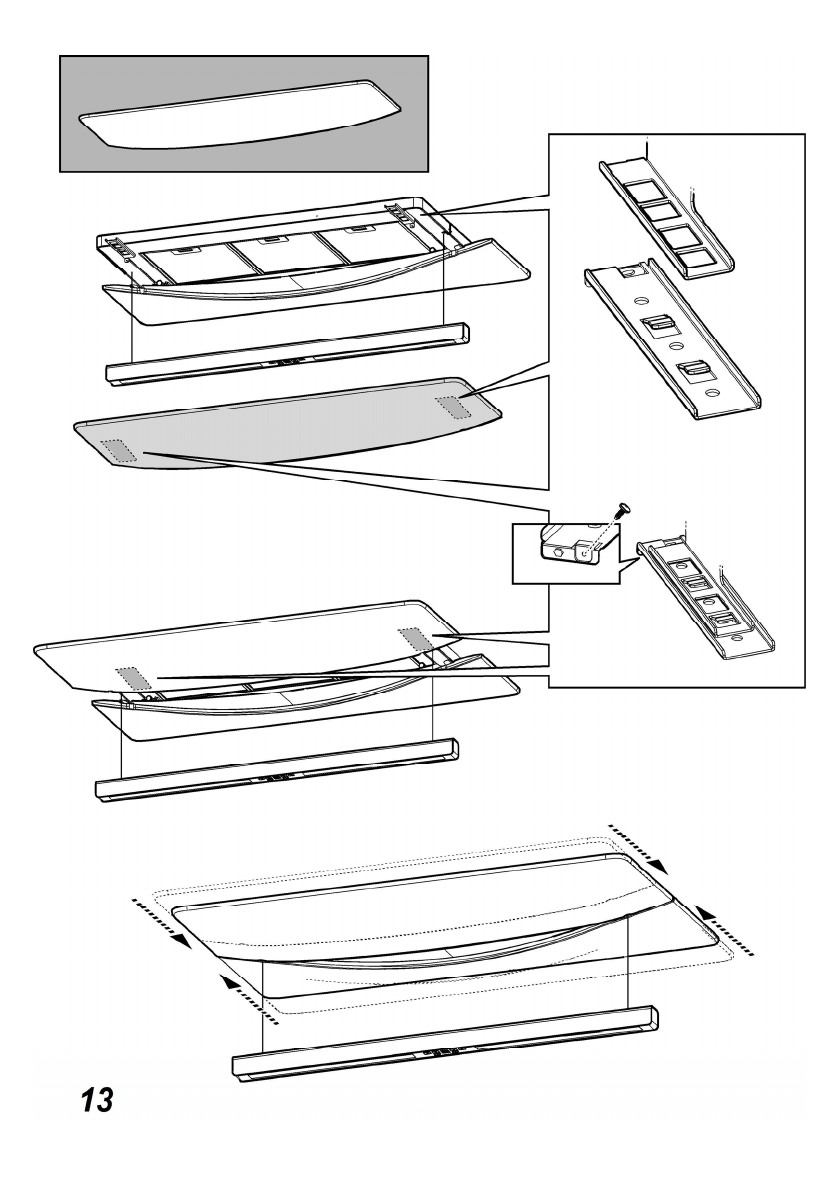 13