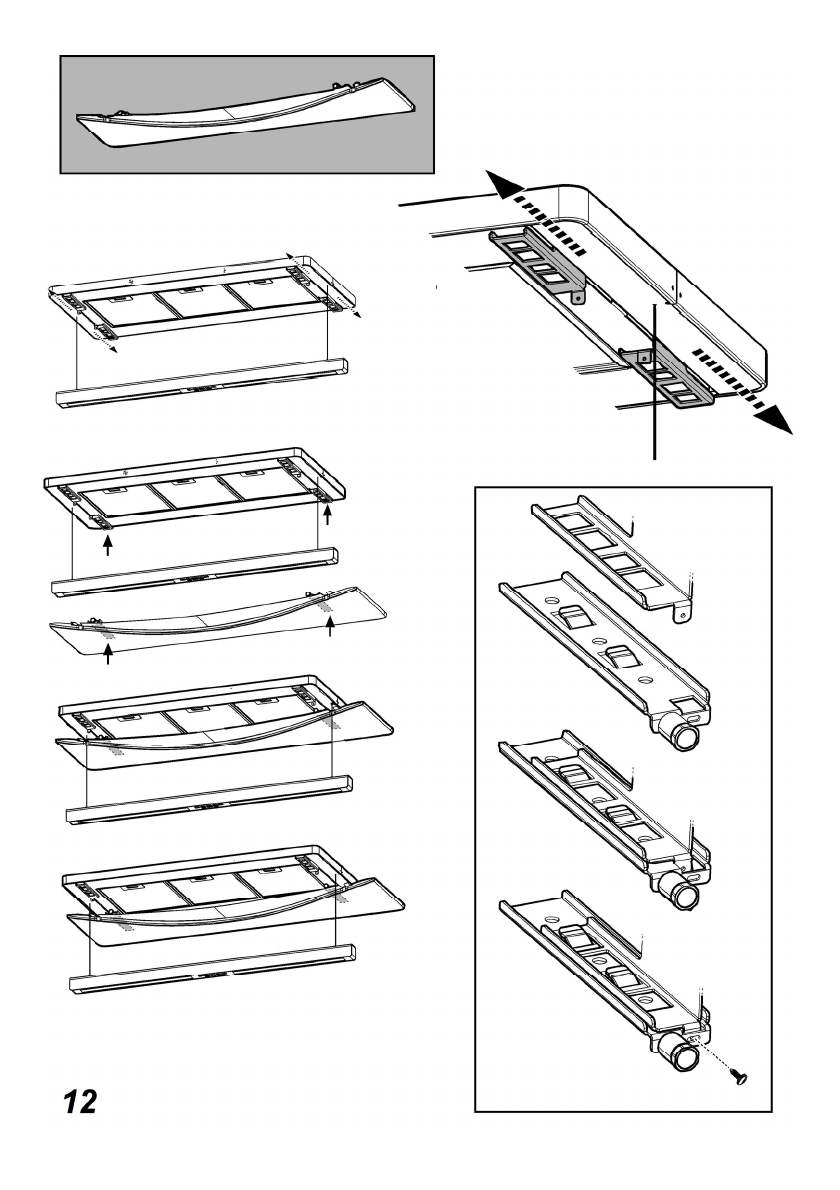 12