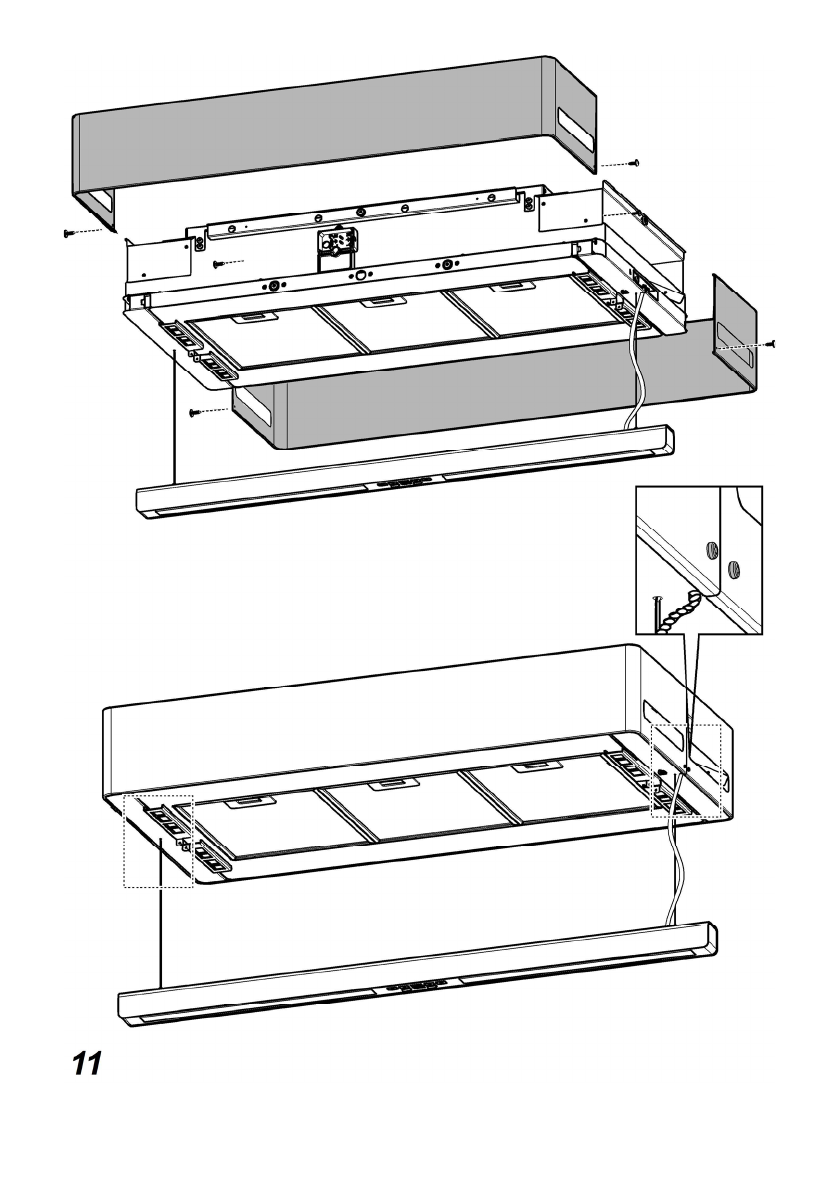 11