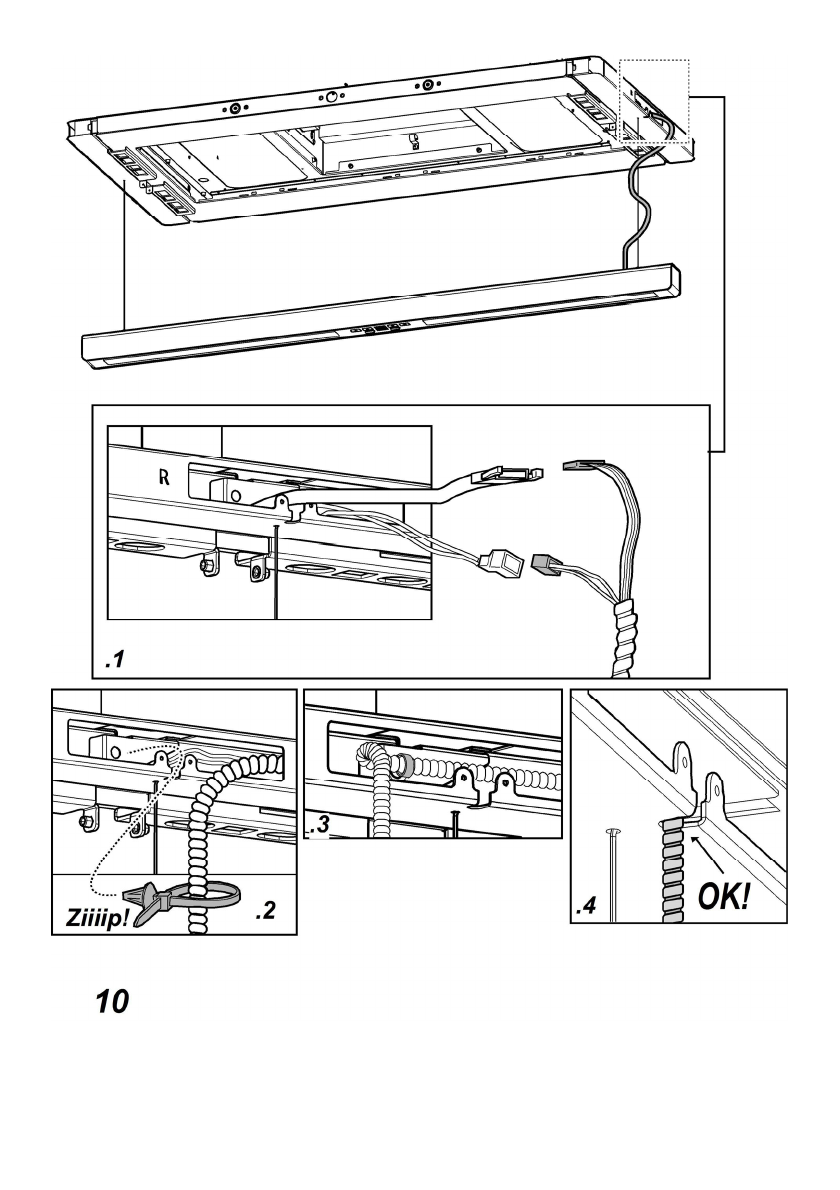 R

.1

Ziiiip!

.2

.3

.4

OK!

10