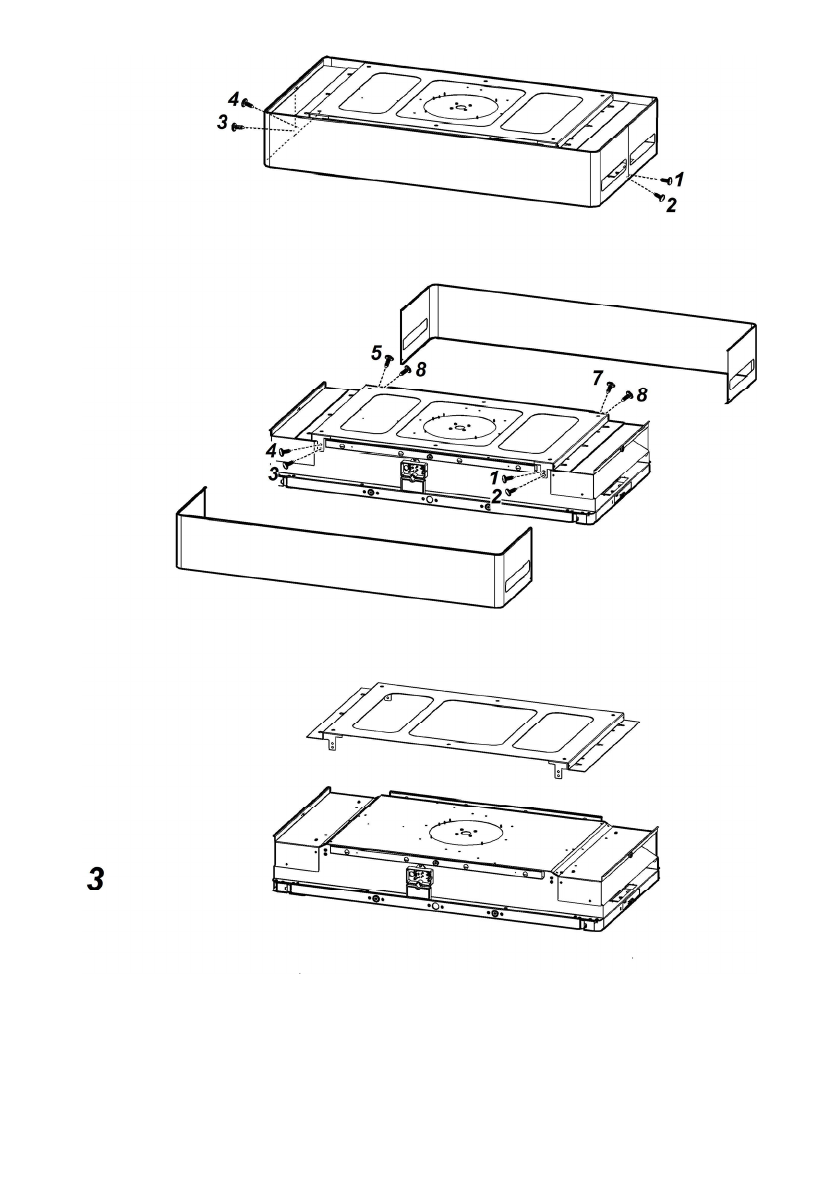 4
3
1
2

5
8
7
8
4
3
1
2

3