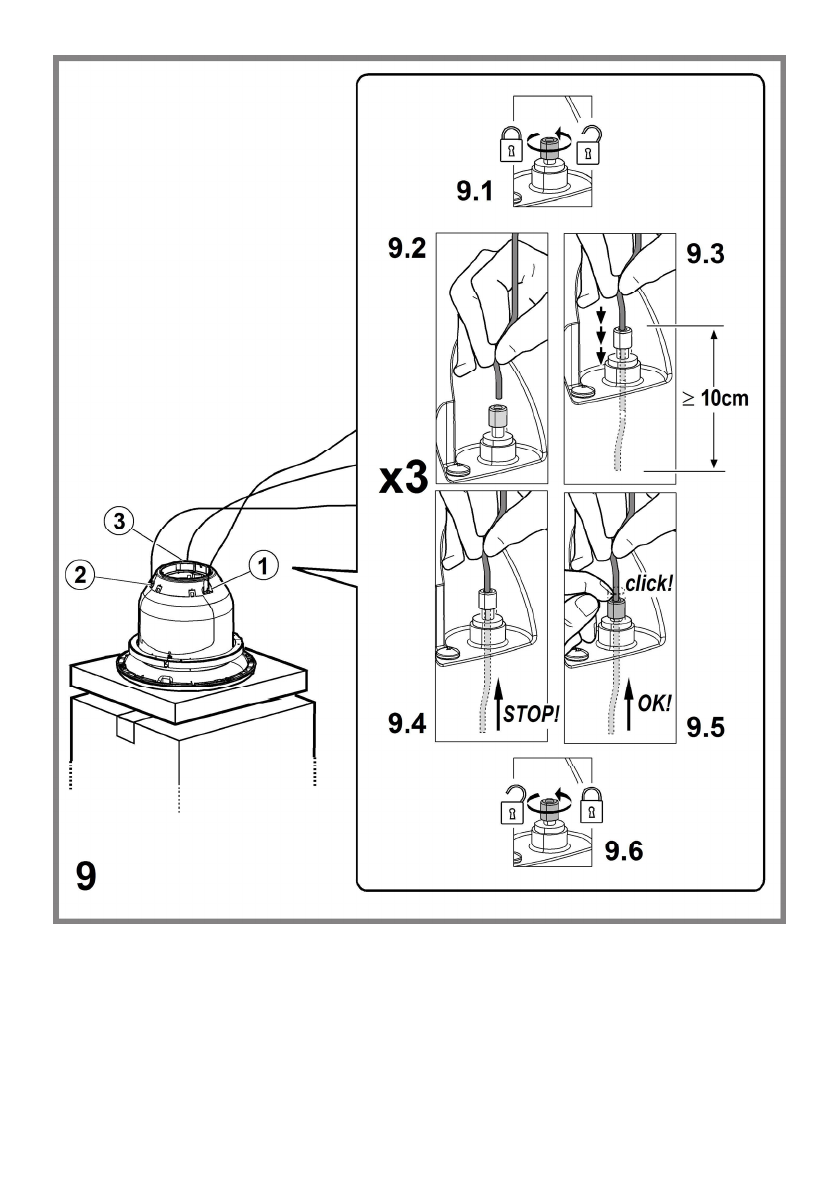 9.1

9.2

9.3

$\geq$ 10cm

x3

3

2

1

click!

STOP!

OK!

9.4

9.5

9.6

9