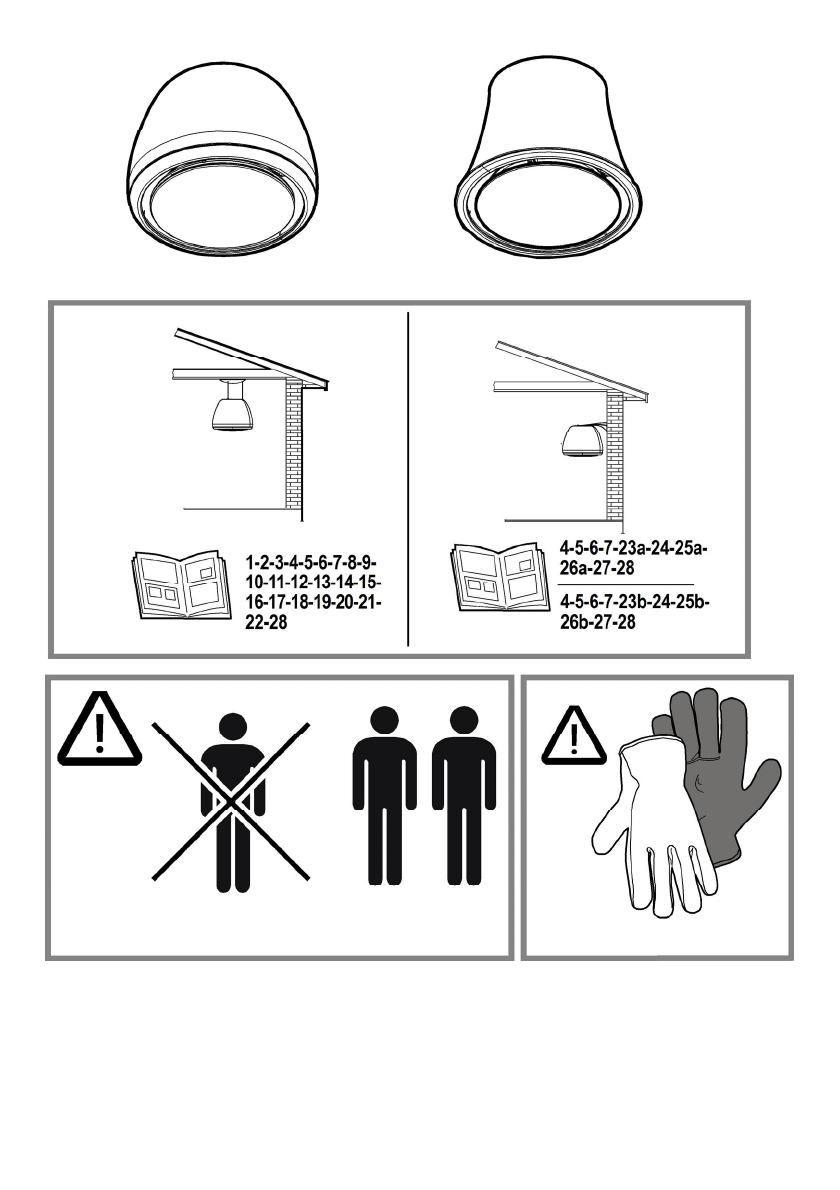 1-2-3-4-5-6-7-8-9-10-11-12-13-14-15-16-17-18-19-20-21-22-28

4-5-6-7-23a-24-25a-26a-27-28

4-5-6-7-23b-24-25b-26b-27-28