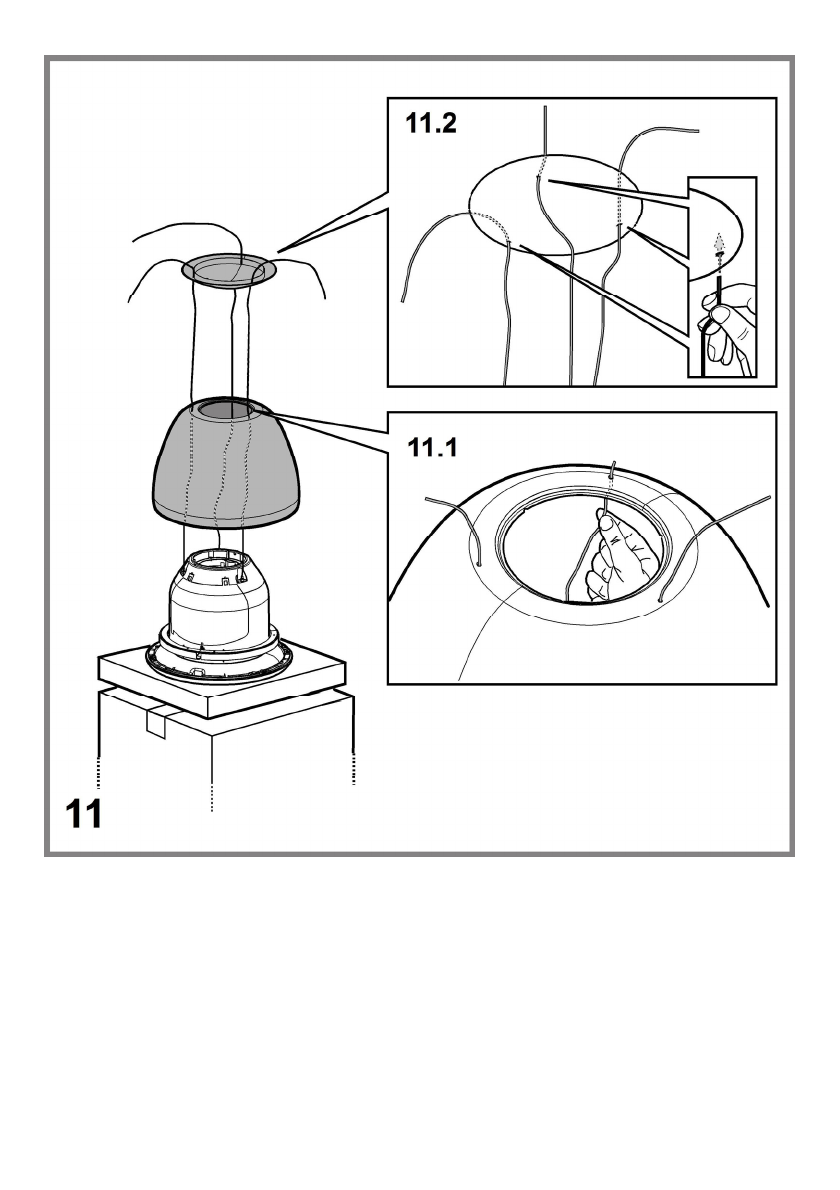 11.2

11.1

11