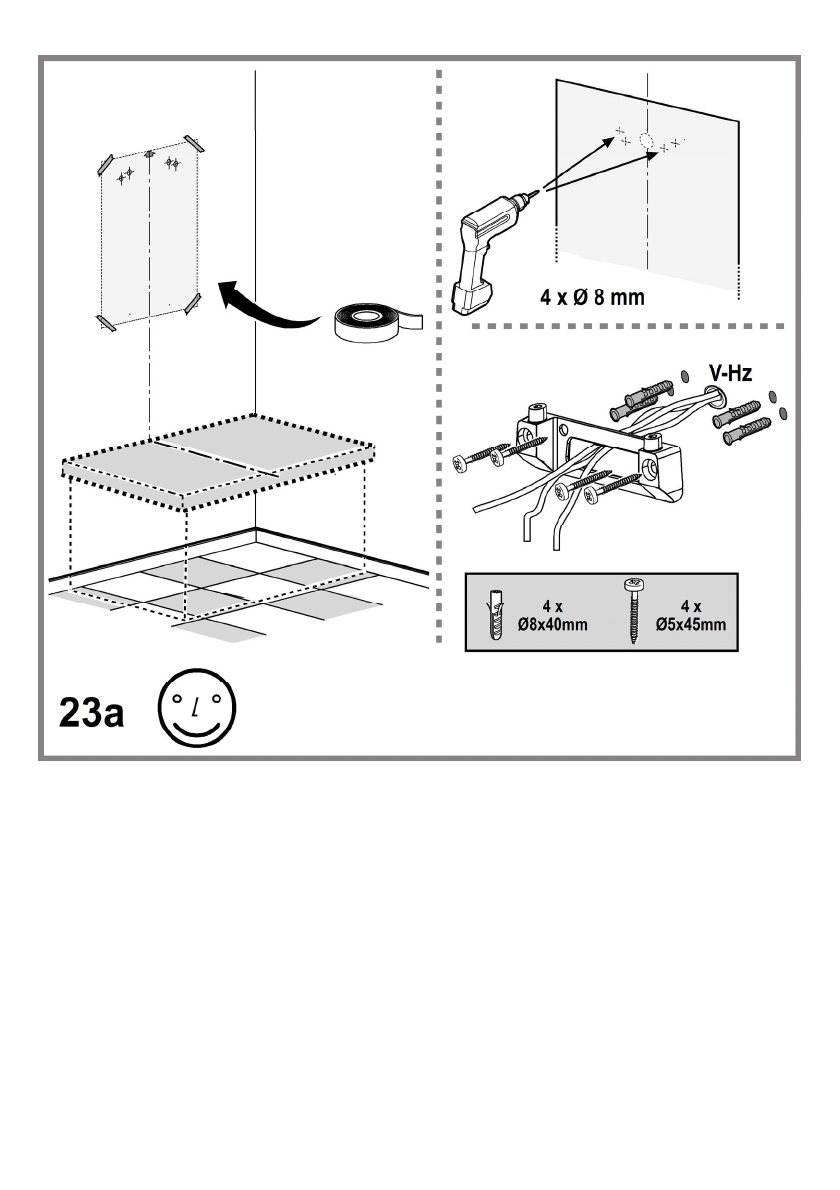 4 x Ø 8 mm

V-Hz

4 x
Ø8x40mm

4 x
Ø5x45mm

23a