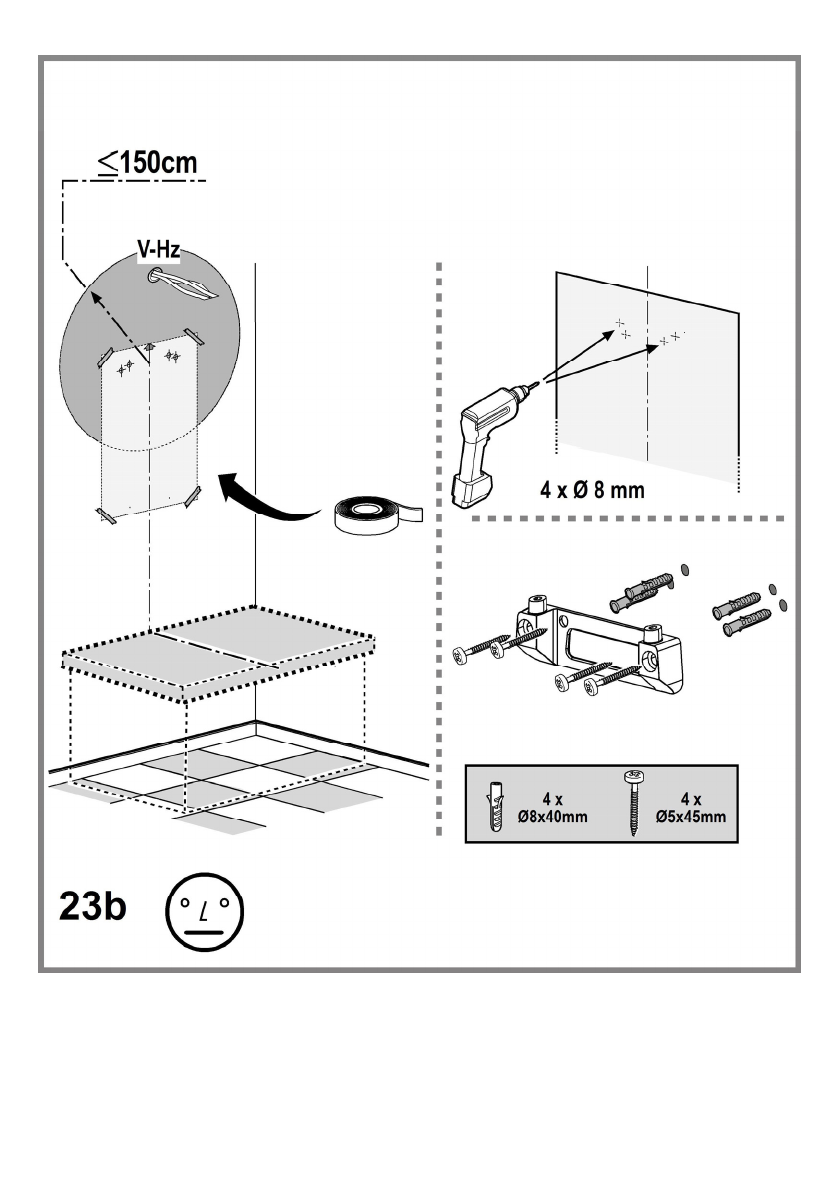 $\leq$150cm

V-Hz

4 x Ø 8 mm

4 x Ø8x40mm

4 x Ø5x45mm

23b