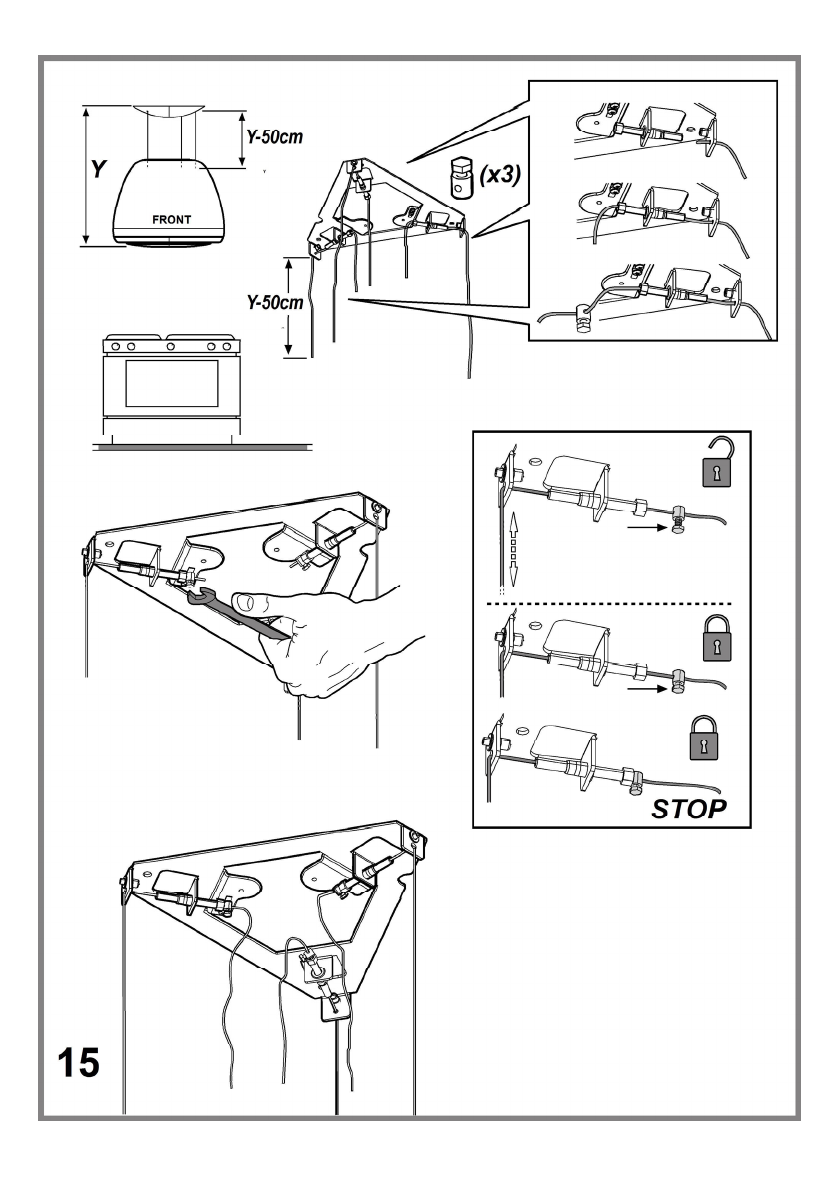 Y

Y-50cm

FRONT

(x3)

Y-50cm

STOP

15