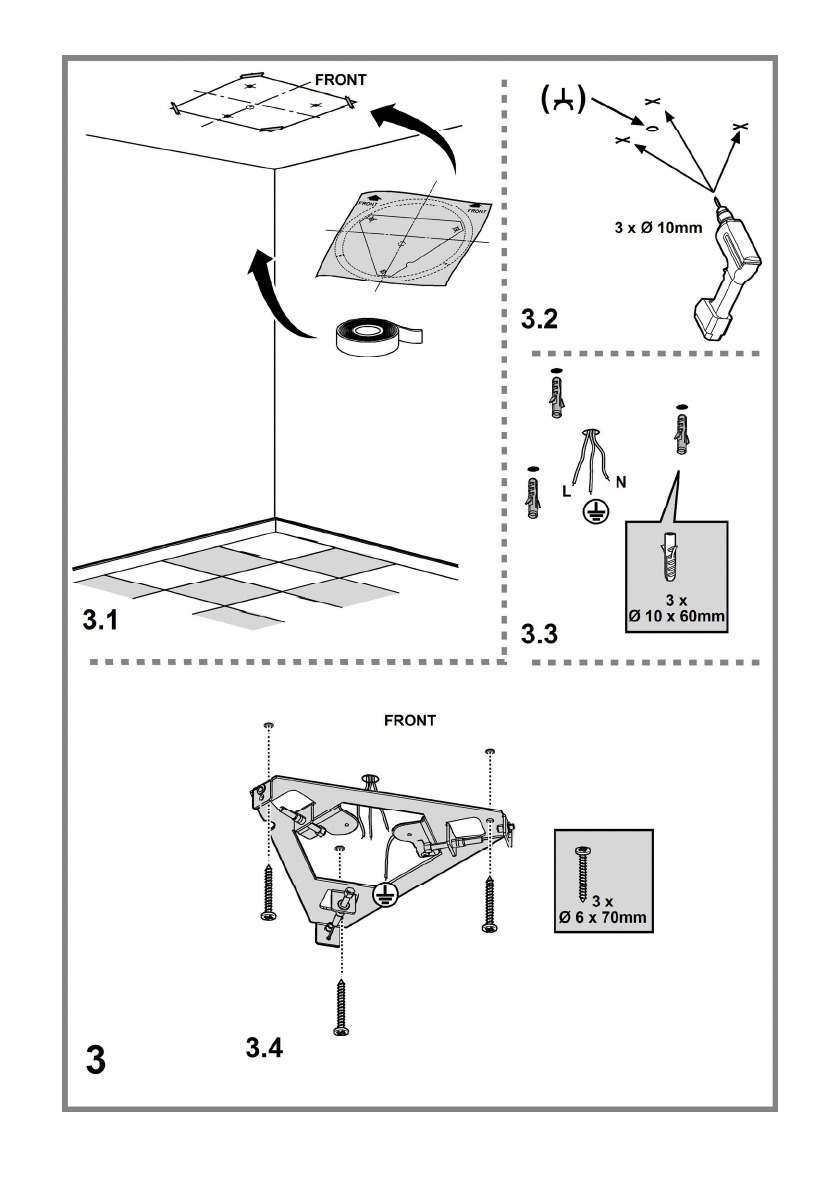 FRONT

FRONT

FRONT

3.1

3 x Ø 10mm

3.2

L

N

3 x
Ø 10 x 60mm

3.3

FRONT

3 x
Ø 6 x 70mm

3.4

3