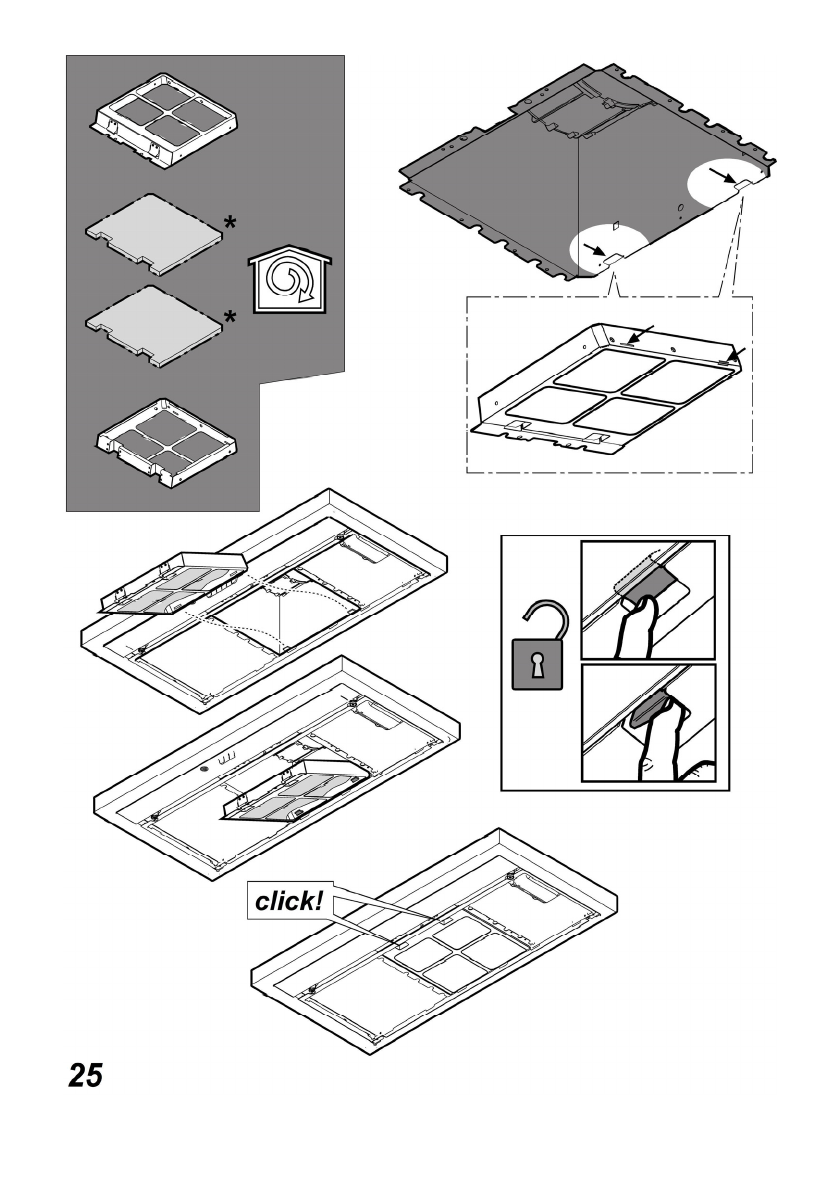 *

*

click!

25