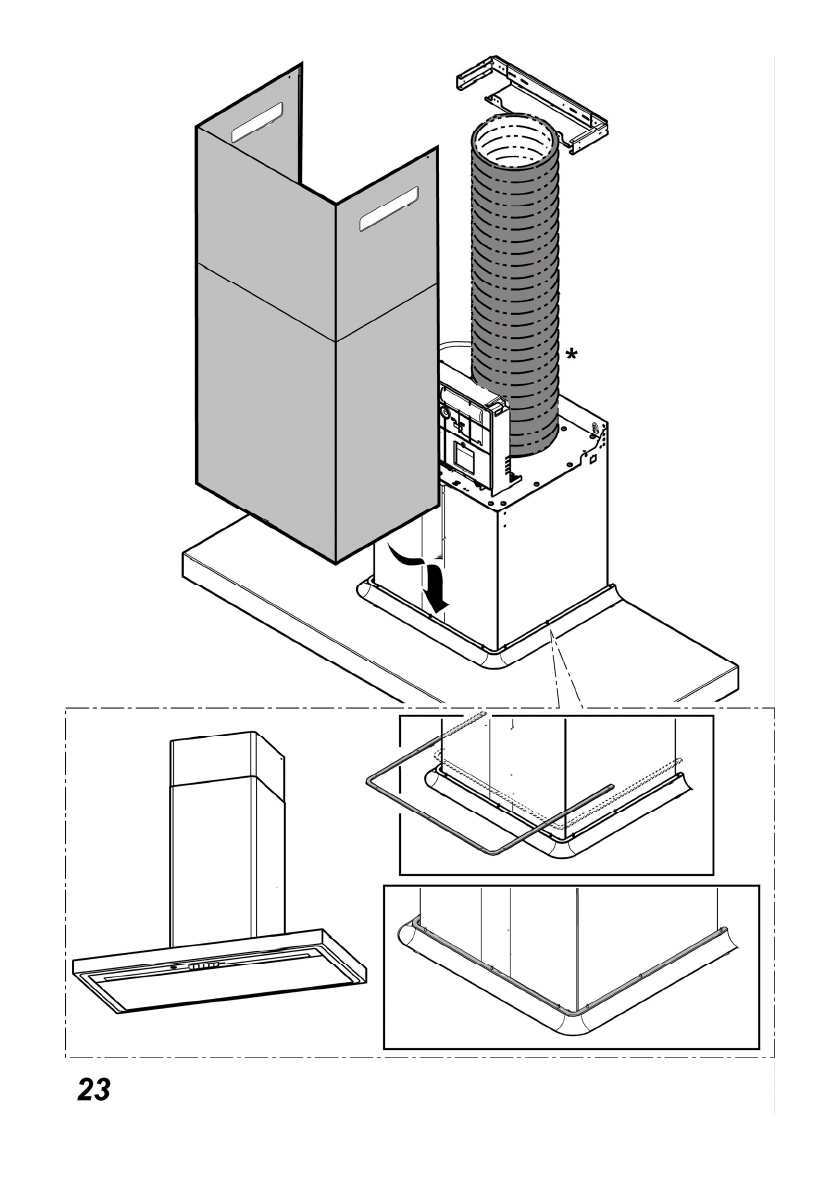 *

23