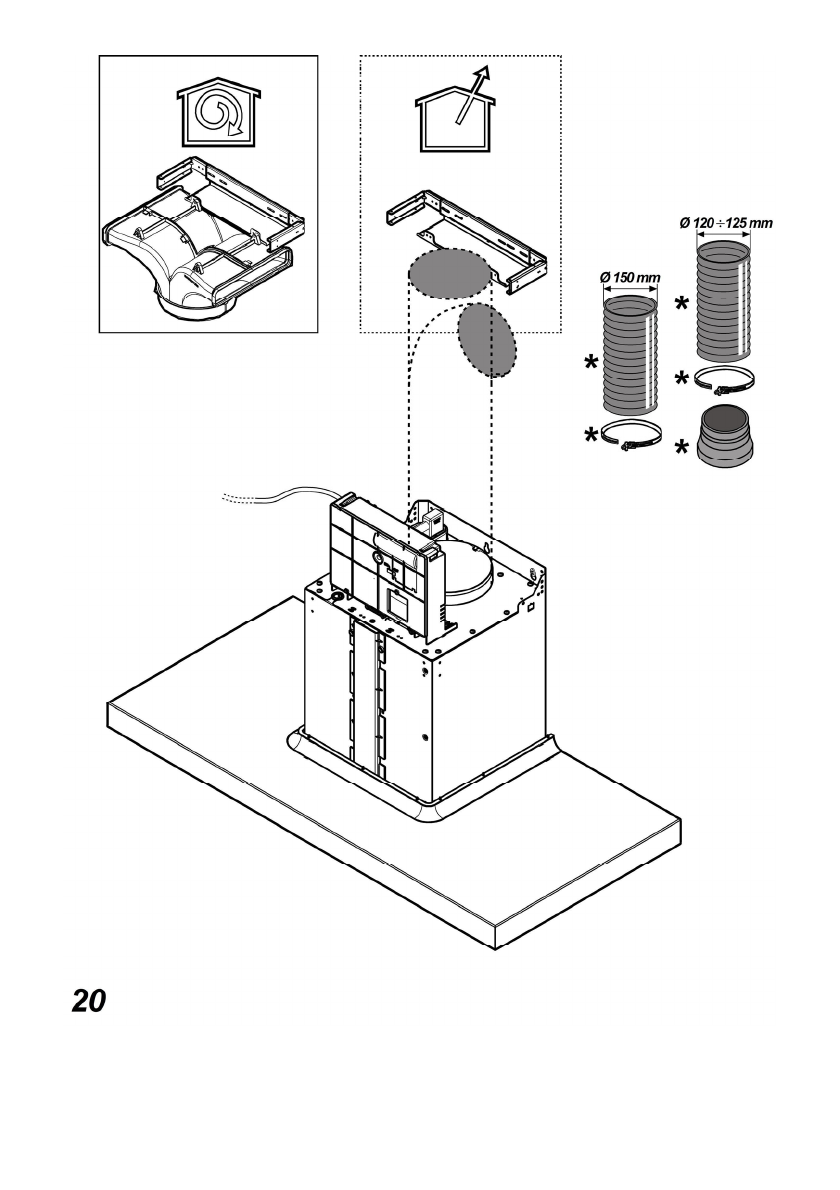 Ø 120 ÷ 125 mm

Ø 150 mm

*

*

*

*

*

20