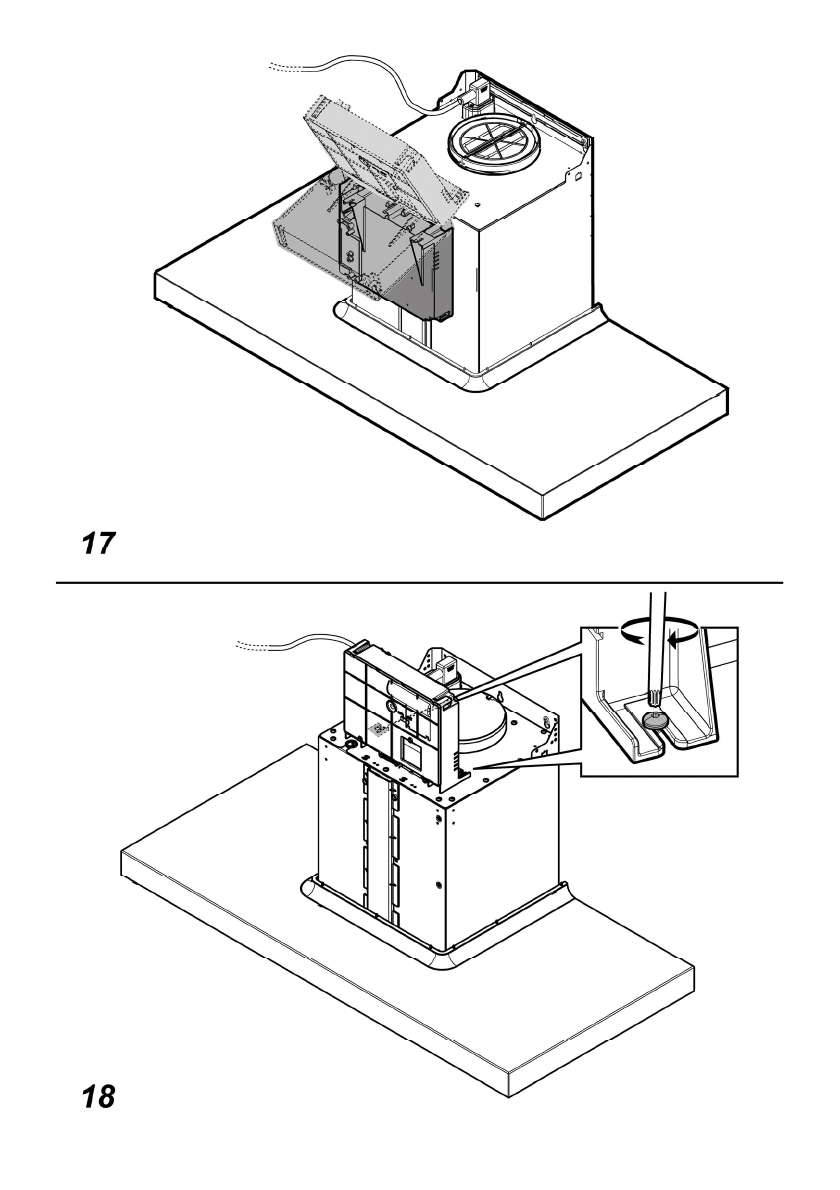 17

18