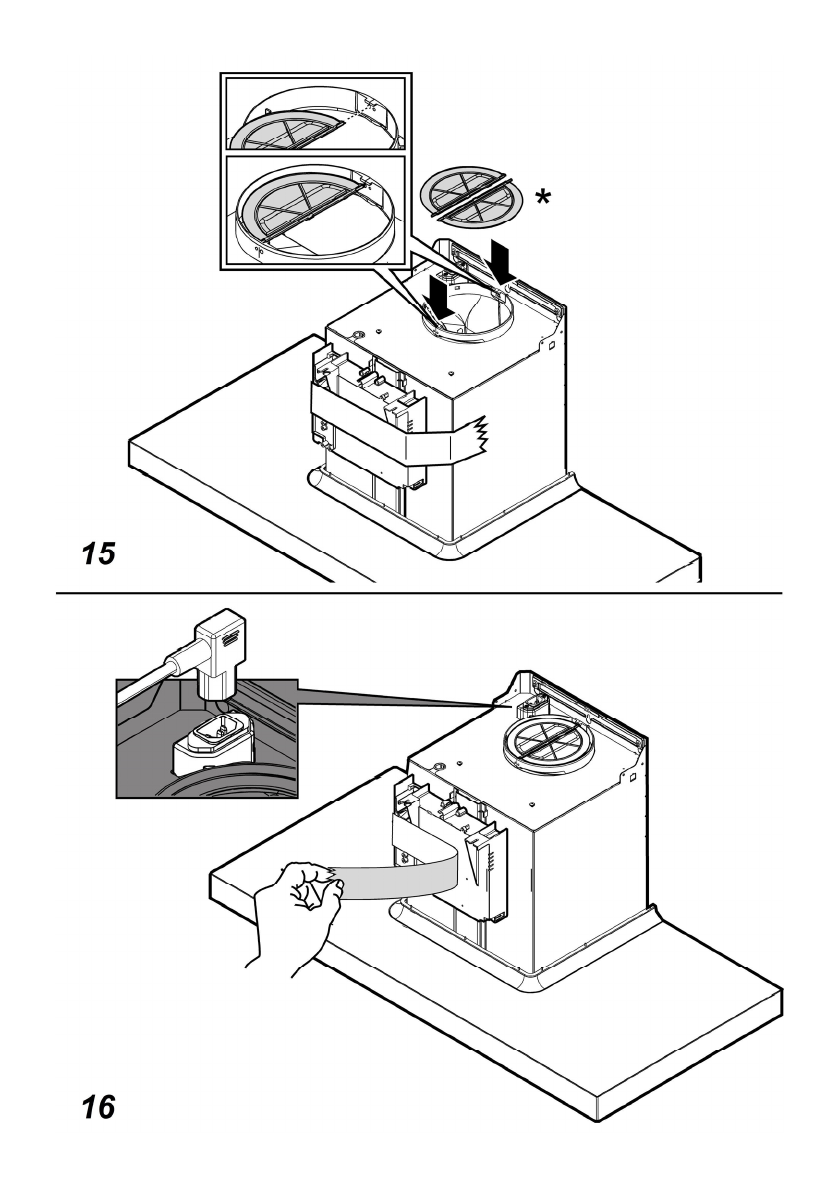 *

15

16