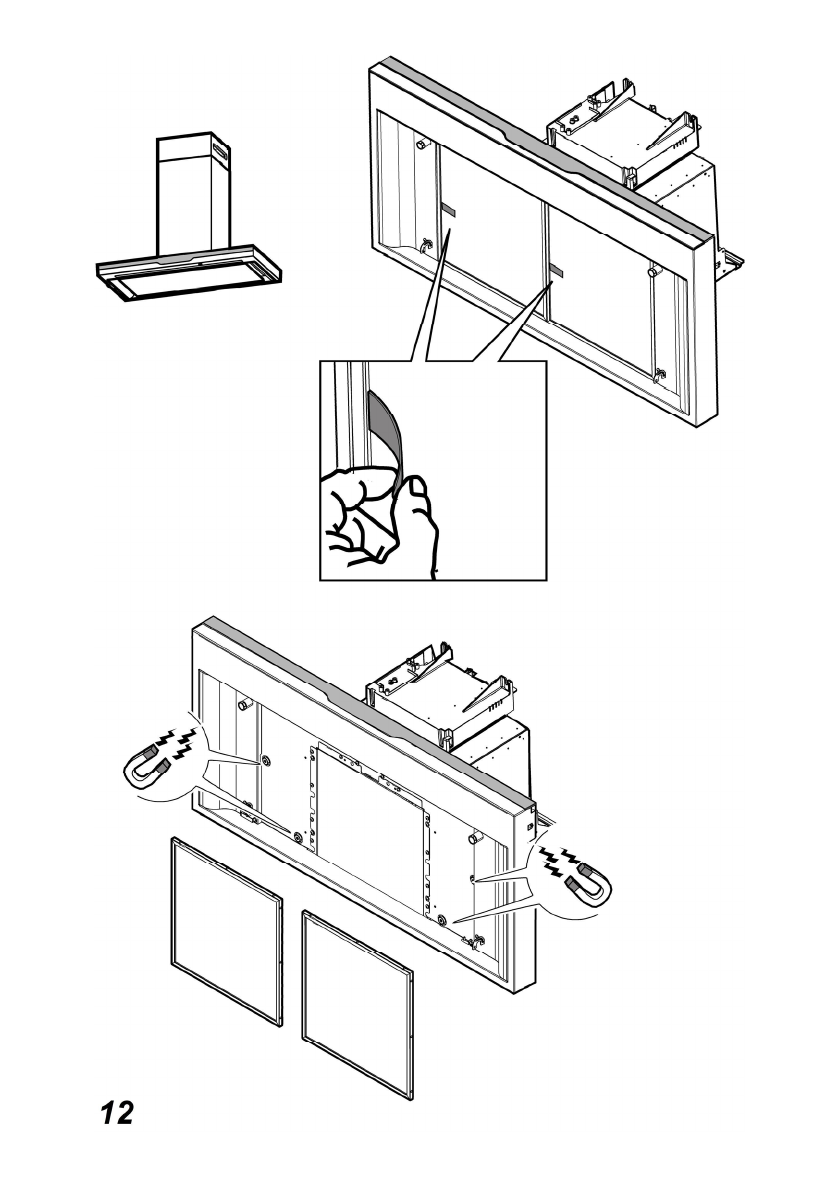 12